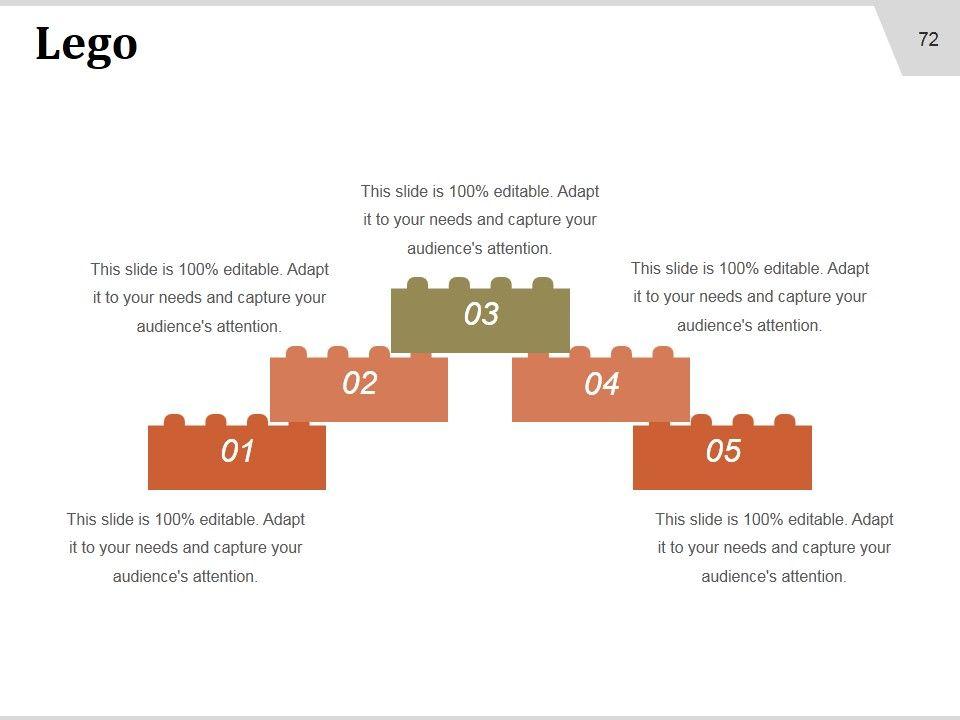 Lego

72

This slide is 100% editable. Adapt it to your needs and capture your audience's attention.

This slide is 100% editable. Adapt it to your needs and capture your audience's attention.

This slide is 100% editable. Adapt it to your needs and capture your audience's attention.

03

02

04

01

05

This slide is 100% editable. Adapt it to your needs and capture your audience's attention.

This slide is 100% editable. Adapt it to your needs and capture your audience's attention.