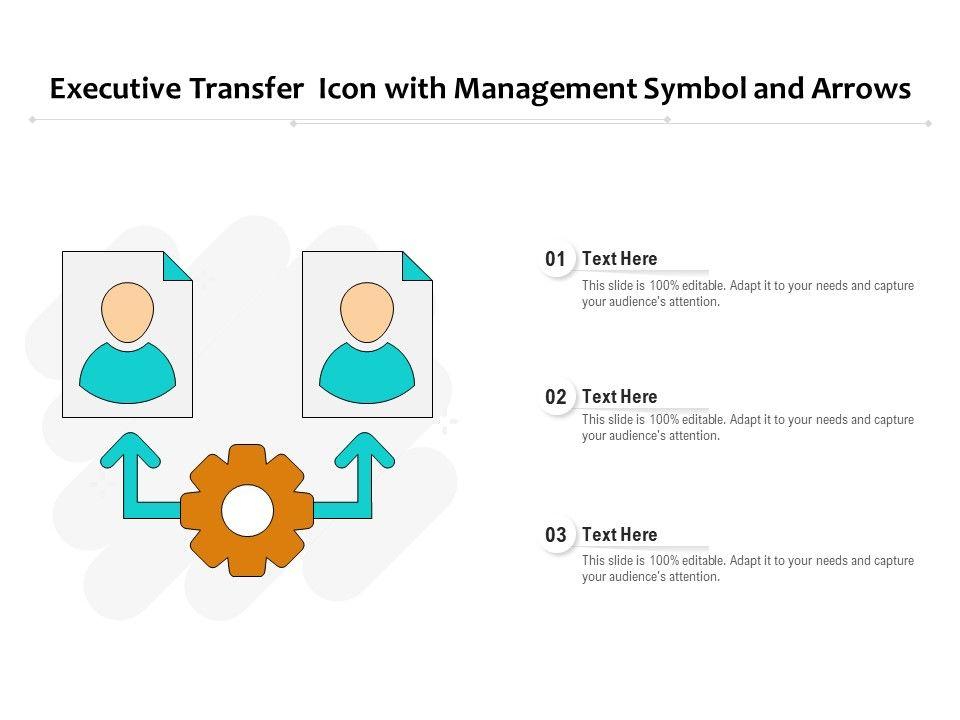 Executive Transfer  Icon with Management Symbol and Arrows

01 Text Here
This slide is 100% editable. Adapt it to your needs and capture your audience's attention.

02 Text Here
This slide is 100% editable. Adapt it to your needs and capture your audience's attention.

03 Text Here
This slide is 100% editable. Adapt it to your needs and capture your audience's attention.