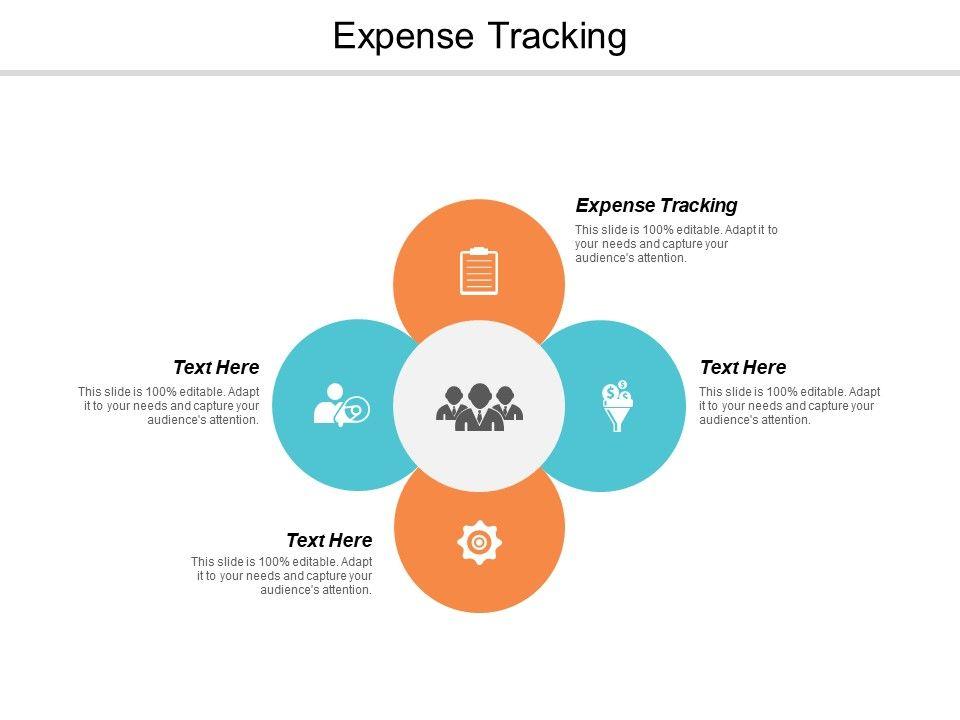 Expense Tracking

Expense Tracking
This slide is 100% editable. Adapt it to your needs and capture your audience's attention.

Text Here
This slide is 100% editable. Adapt it to your needs and capture your audience's attention.

Text Here
This slide is 100% editable. Adapt it to your needs and capture your audience's attention.

Text Here
This slide is 100% editable. Adapt it to your needs and capture your audience's attention.