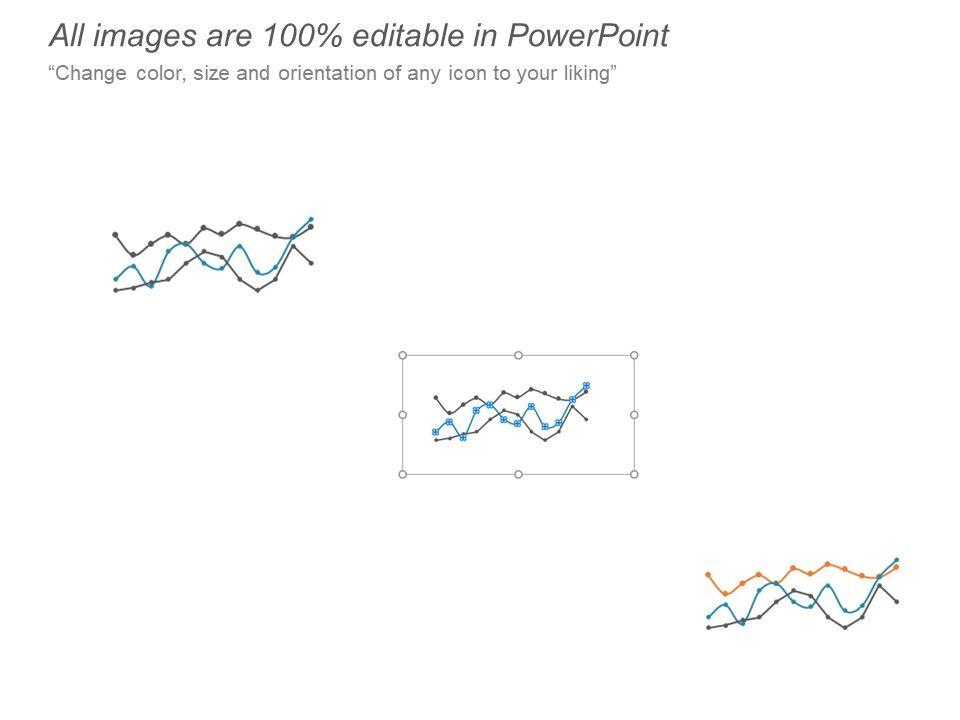 All images are 100% editable in PowerPoint

“Change color, size and orientation of any icon to your liking”