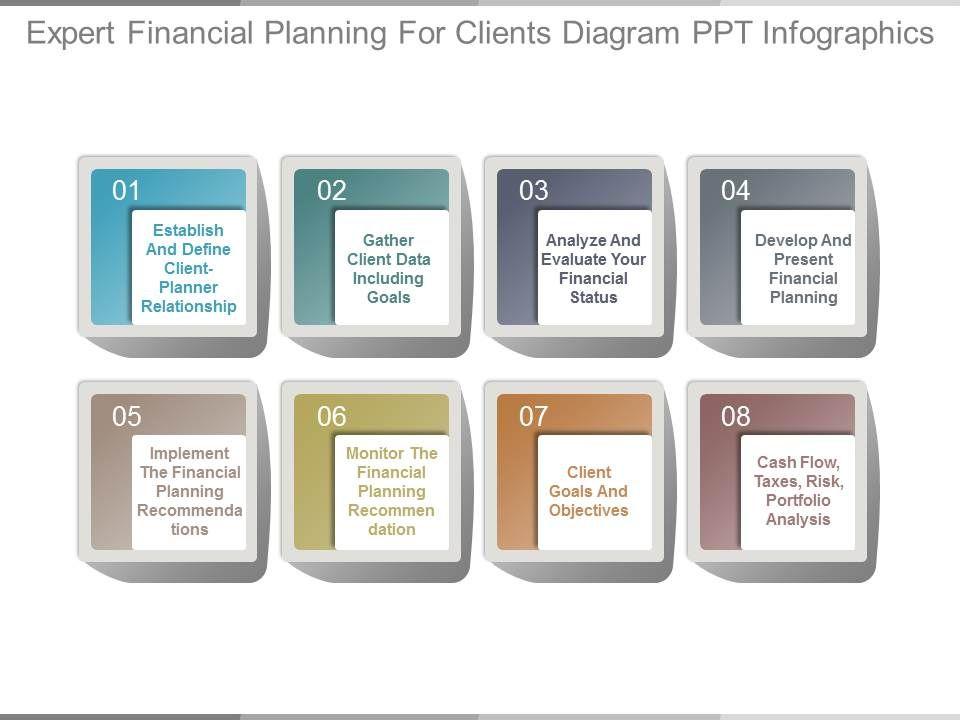 Expert Financial Planning For Clients Diagram PPT Infographics

01

Establish And Define Client-Planner Relationship

02

Gather Client Data Including Goals

03

Analyze And Evaluate Your Financial Status

04

Develop And Present Financial Planning

05

Implement The Financial Planning Recommendations

06

Monitor The Financial Planning Recommendation

07

Client Goals And Objectives

08

Cash Flow, Taxes, Risk, Portfolio Analysis