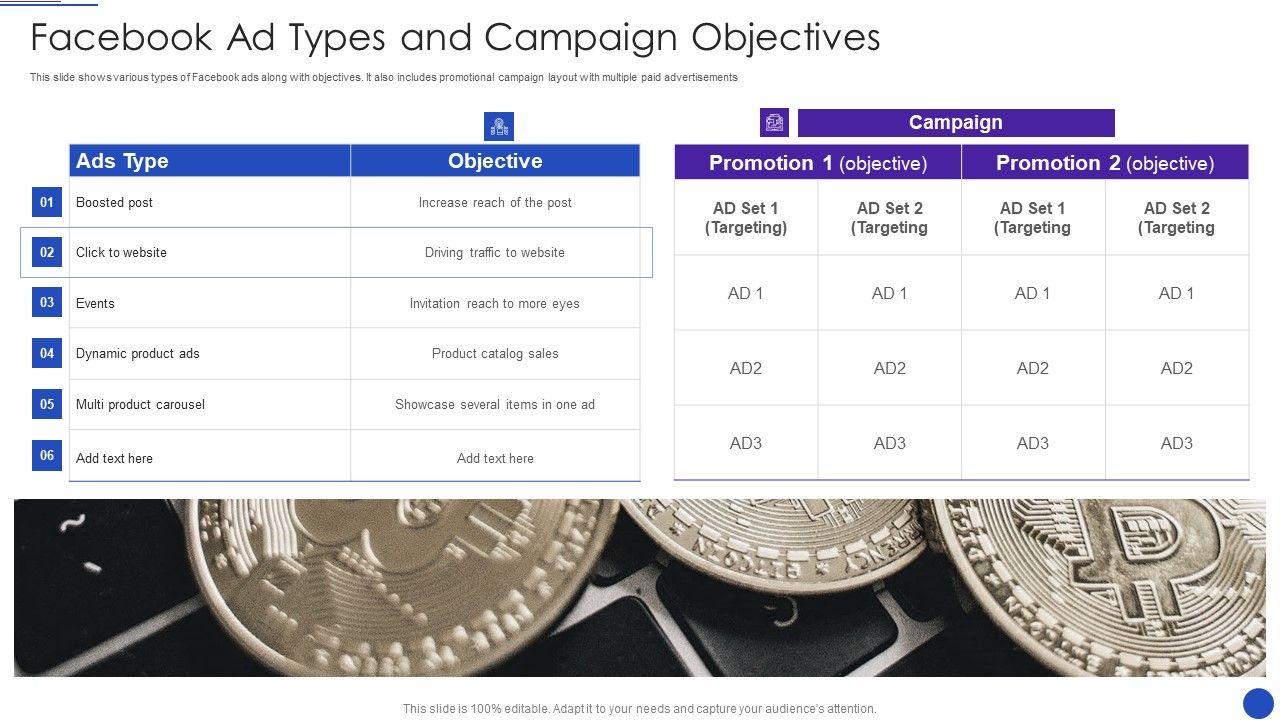 Facebook Ad Types and Campaign Objectives

This slide shows various types of Facebook ads along with objectives. It also includes promotional campaign layout with multiple paid advertisements

| | Ads Type | Objective |
|---|---|---|
| 01 | Boosted post | Increase reach of the post |
| 02 | Click to website | Driving traffic to website |
| 03 | Events | Invitation reach to more eyes |
| 04 | Dynamic product ads | Product catalog sales |
| 05 | Multi product carousel | Showcase several items in one ad |
| 06 | Add text here | Add text here |

Campaign

| Promotion 1 (objective) | | Promotion 2 (objective) | |
|---|---|---|---|
| AD Set 1 (Targeting) | AD Set 2 (Targeting | AD Set 1 (Targeting | AD Set 2 (Targeting |
| AD 1 | AD 1 | AD 1 | AD 1 |
| AD2 | AD2 | AD2 | AD2 |
| AD3 | AD3 | AD3 | AD3 |

This slide is 100% editable. Adapt it to your needs and capture your audience's attention.