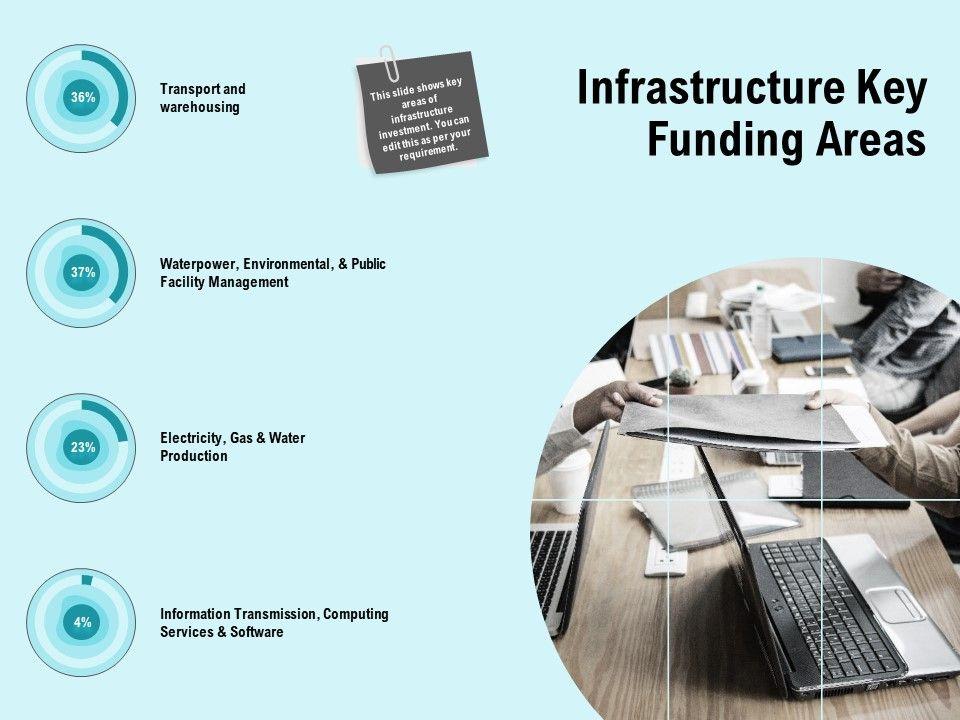 Infrastructure Key Funding Areas

This slide shows key areas of infrastructure investment. You can edit this as per your requirement.

36%

Transport and warehousing

37%

Waterpower, Environmental, & Public Facility Management

23%

Electricity, Gas & Water Production

4%

Information Transmission, Computing Services & Software