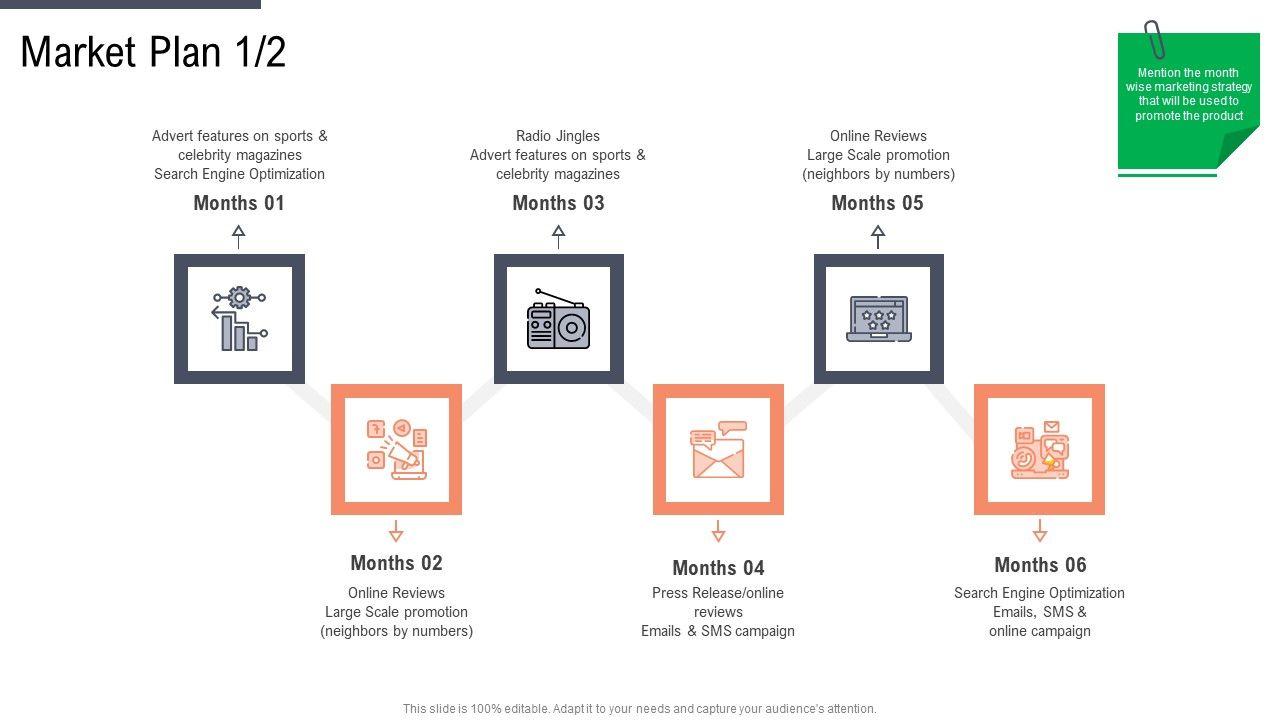 Market Plan 1/2

Mention the month wise marketing strategy that will be used to promote the product

Advert features on sports & celebrity magazines
Search Engine Optimization

Months 01

Radio Jingles
Advert features on sports & celebrity magazines

Months 03

Online Reviews
Large Scale promotion (neighbors by numbers)

Months 05

Months 02

Online Reviews
Large Scale promotion (neighbors by numbers)

Months 04

Press Release/online reviews
Emails & SMS campaign

Months 06

Search Engine Optimization
Emails, SMS & online campaign

This slide is 100% editable. Adapt it to your needs and capture your audience's attention.