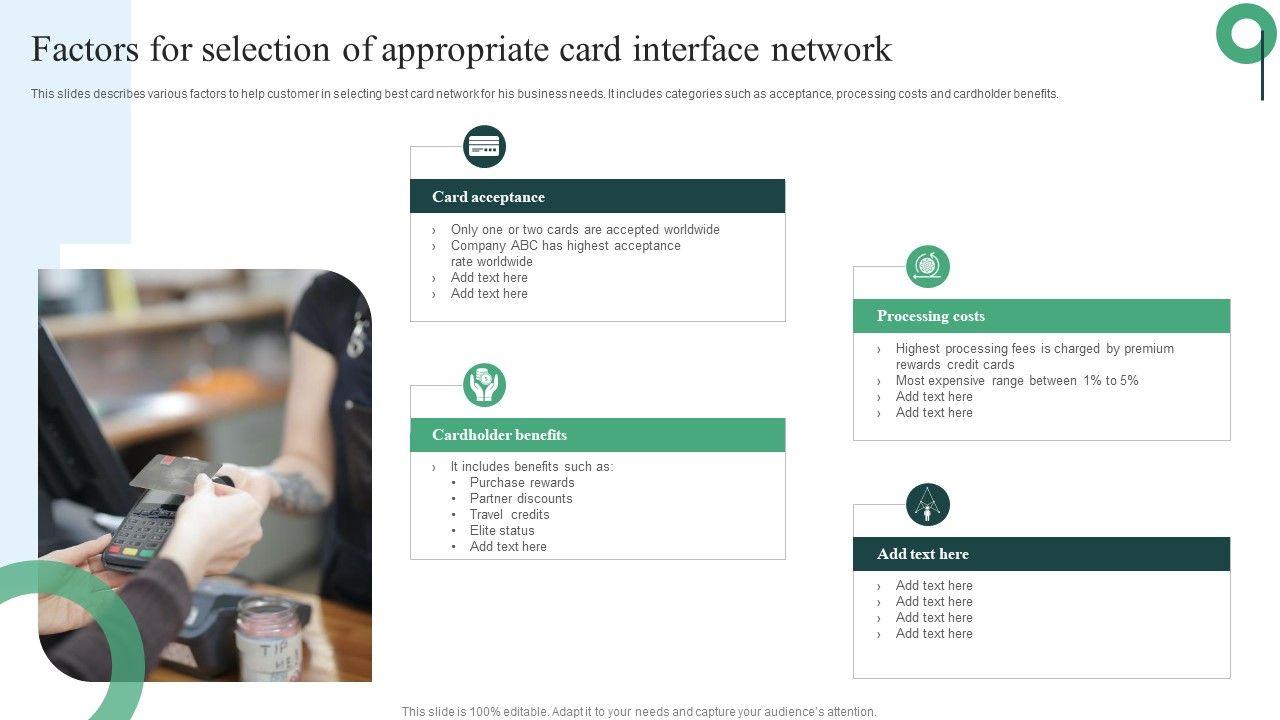 Factors for selection of appropriate card interface network

This slides describes various factors to help customer in selecting best card network for his business needs. It includes categories such as acceptance, processing costs and cardholder benefits.

Card acceptance

› Only one or two cards are accepted worldwide
› Company ABC has highest acceptance rate worldwide
› Add text here
› Add text here

Cardholder benefits

› It includes benefits such as:
• Purchase rewards
• Partner discounts
• Travel credits
• Elite status
• Add text here

Processing costs

› Highest processing fees is charged by premium rewards credit cards
› Most expensive range between 1% to 5%
› Add text here
› Add text here

Add text here

› Add text here
› Add text here
› Add text here
› Add text here

TIP

This slide is 100% editable. Adapt it to your needs and capture your audience's attention.