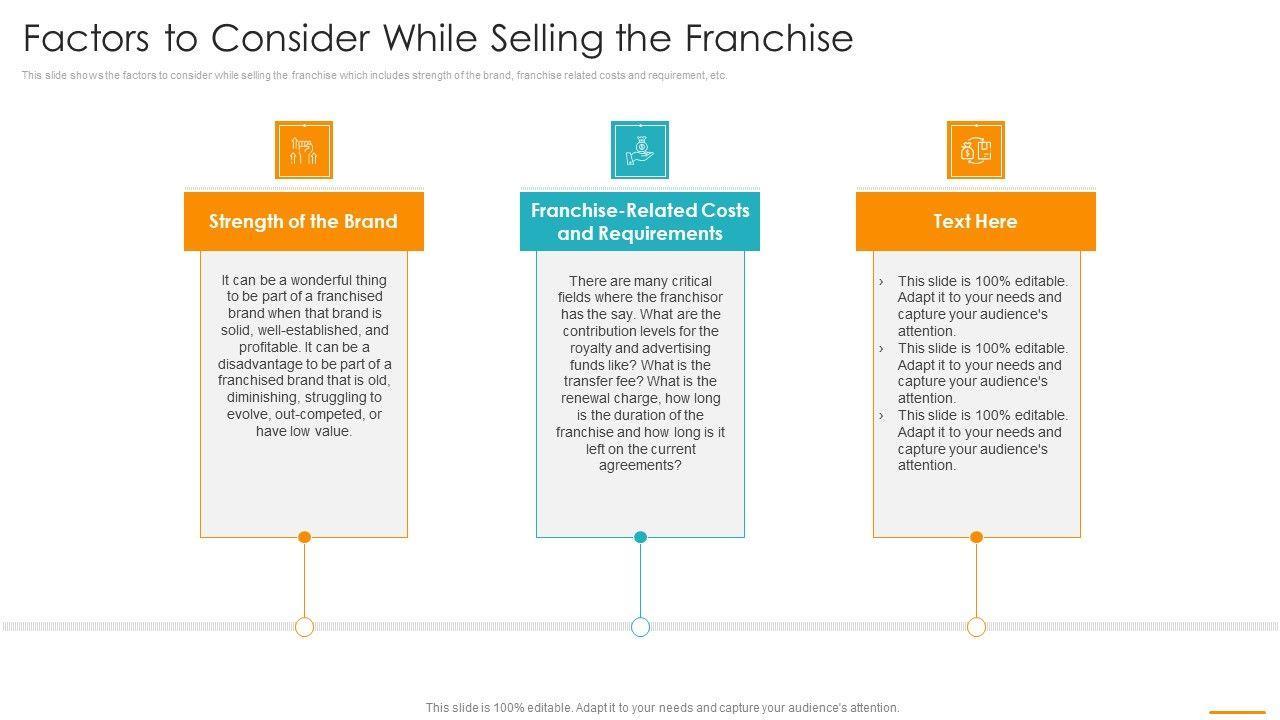 Factors to Consider While Selling the Franchise

This slide shows the factors to consider while selling the franchise which includes strength of the brand, franchise related costs and requirement, etc.

Strength of the Brand

It can be a wonderful thing to be part of a franchised brand when that brand is solid, well-established, and profitable. It can be a disadvantage to be part of a franchised brand that is old, diminishing, struggling to evolve, out-competed, or have low value.

Franchise-Related Costs and Requirements

There are many critical fields where the franchisor has the say. What are the contribution levels for the royalty and advertising funds like? What is the transfer fee? What is the renewal charge, how long is the duration of the franchise and how long is it left on the current agreements?

Text Here

› This slide is 100% editable. Adapt it to your needs and capture your audience's attention.
› This slide is 100% editable. Adapt it to your needs and capture your audience's attention.
› This slide is 100% editable. Adapt it to your needs and capture your audience's attention.

This slide is 100% editable. Adapt it to your needs and capture your audience's attention.