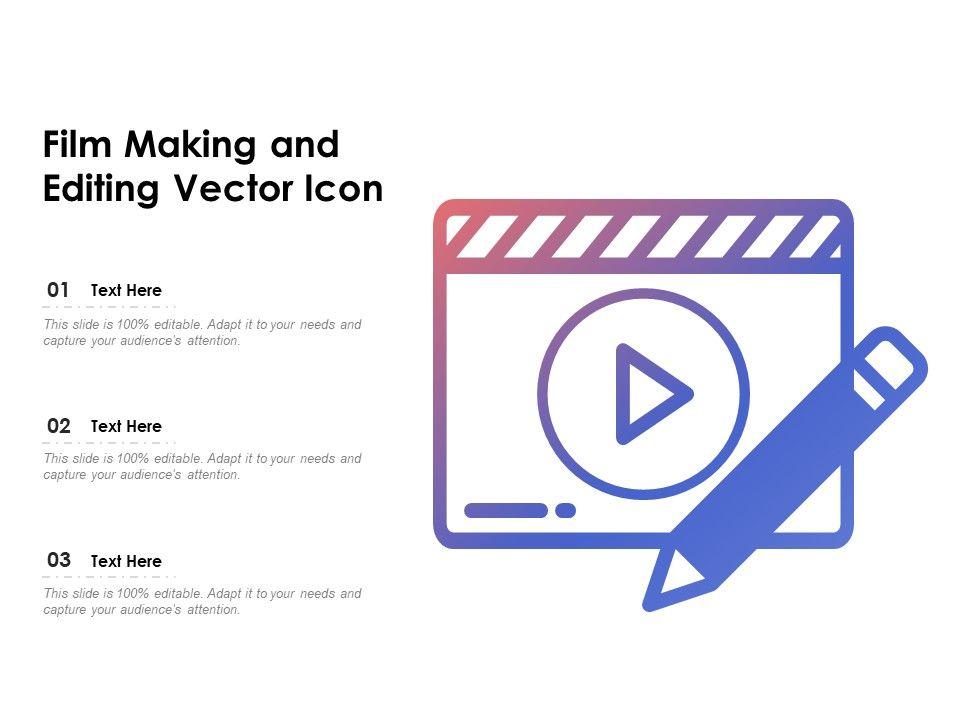 Film Making and Editing Vector Icon

01 Text Here

This slide is 100% editable. Adapt it to your needs and capture your audience's attention.

02 Text Here

This slide is 100% editable. Adapt it to your needs and capture your audience's attention.

03 Text Here

This slide is 100% editable. Adapt it to your needs and capture your audience's attention.