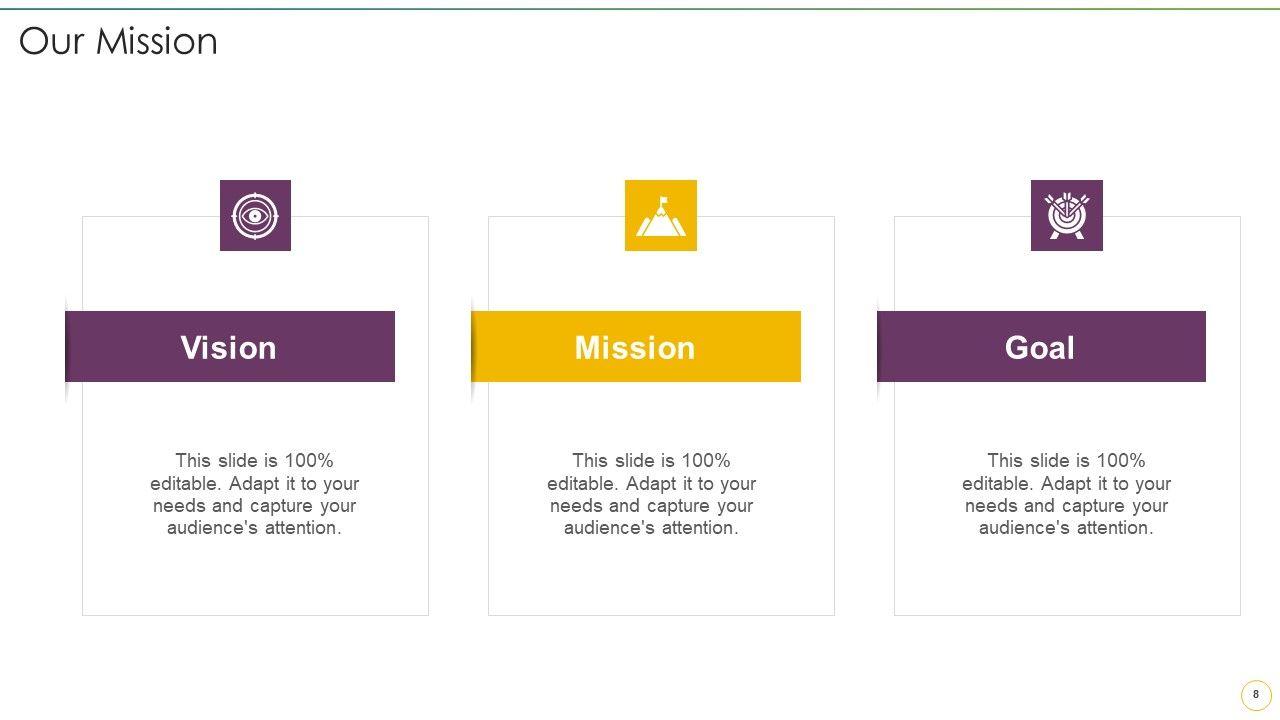 Our Mission

Vision

This slide is 100% editable. Adapt it to your needs and capture your audience's attention.

Mission

This slide is 100% editable. Adapt it to your needs and capture your audience's attention.

Goal

This slide is 100% editable. Adapt it to your needs and capture your audience's attention.

8