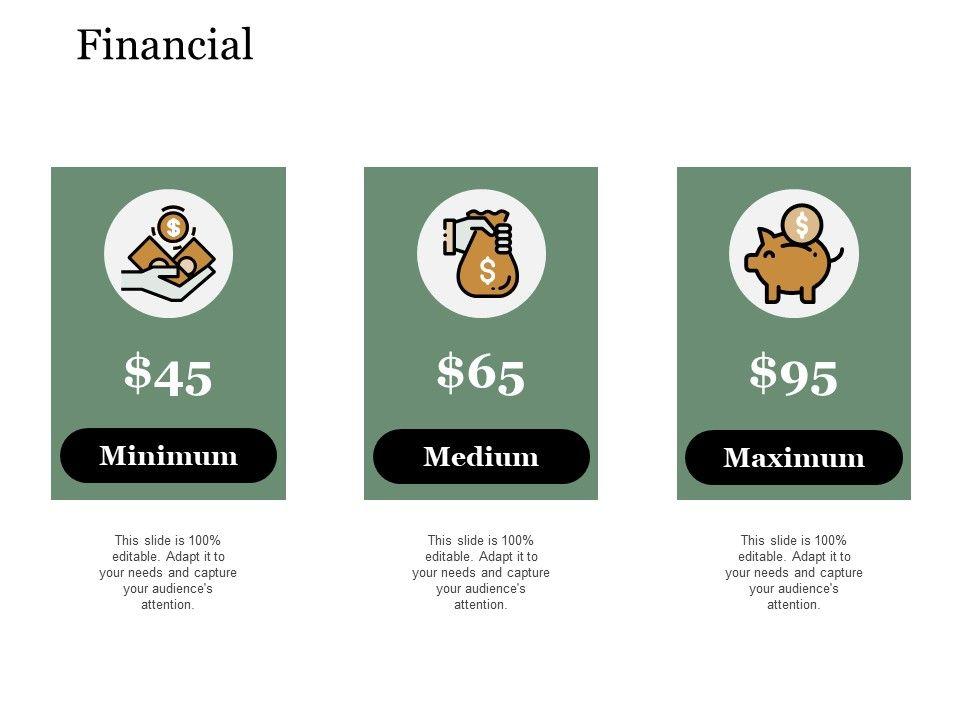 Financial

\$45

Minimum

This slide is 100% editable. Adapt it to your needs and capture your audience's attention.

\$65

Medium

This slide is 100% editable. Adapt it to your needs and capture your audience's attention.

\$95

Maximum

This slide is 100% editable. Adapt it to your needs and capture your audience's attention.