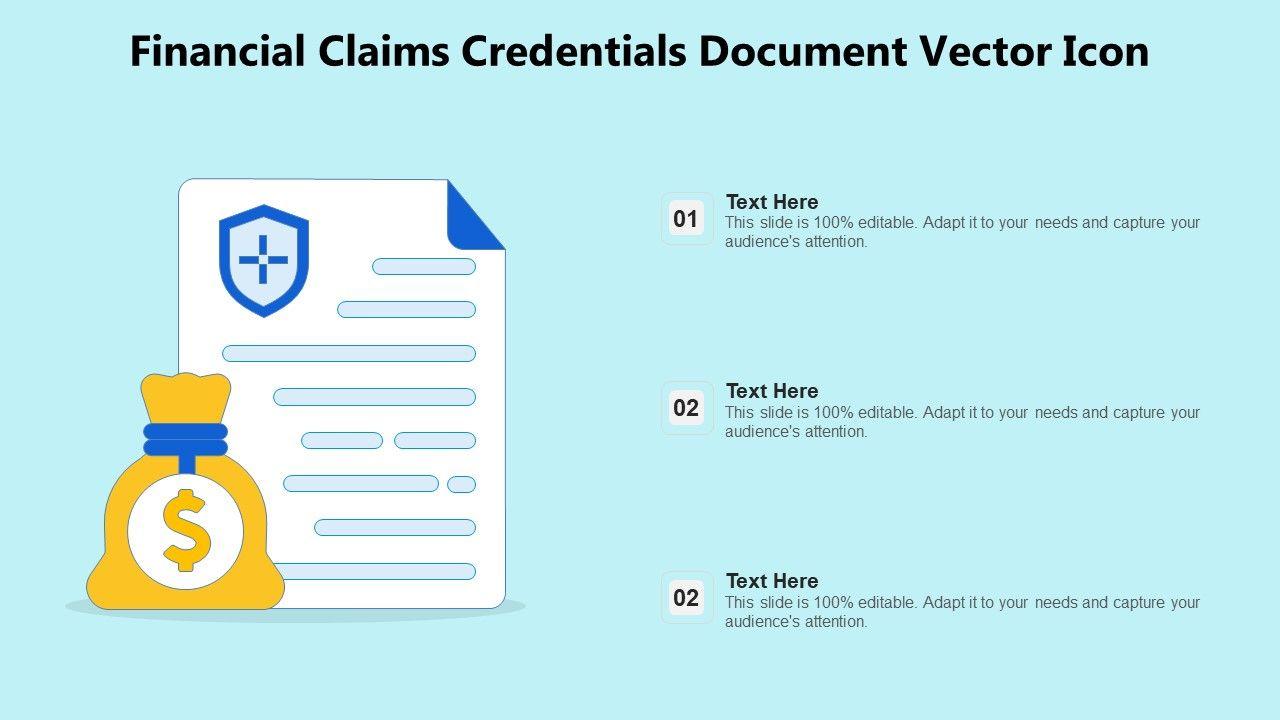 Financial Claims Credentials Document Vector Icon

$

01
Text Here
This slide is 100% editable. Adapt it to your needs and capture your audience's attention.

02
Text Here
This slide is 100% editable. Adapt it to your needs and capture your audience's attention.

02
Text Here
This slide is 100% editable. Adapt it to your needs and capture your audience's attention.