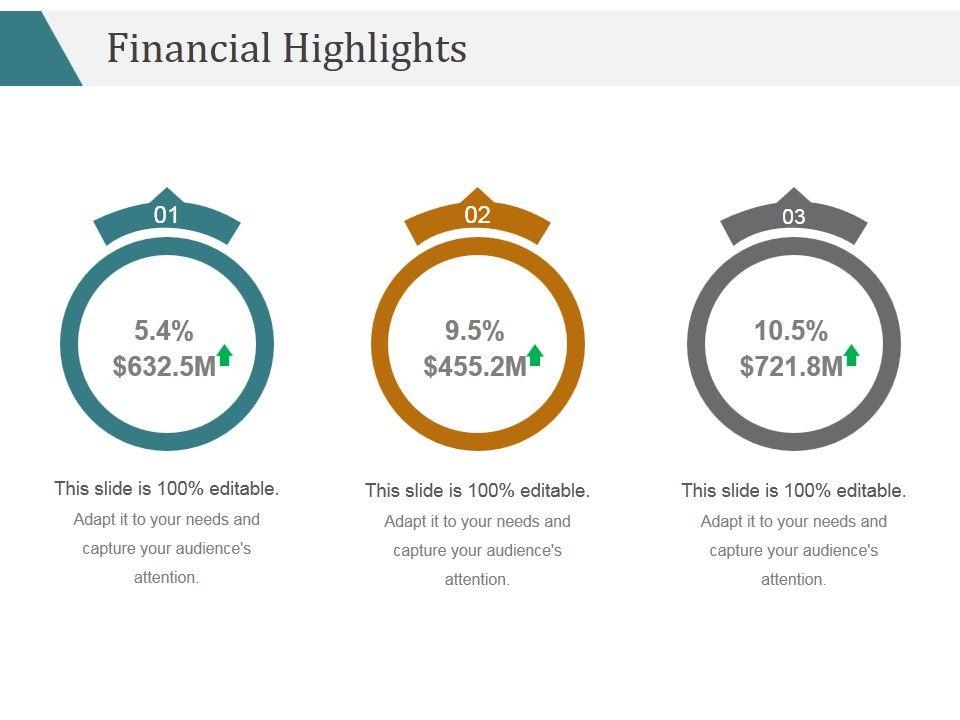 Financial Highlights

01

5.4%
$632.5M

This slide is 100% editable.

Adapt it to your needs and capture your audience's attention.

02

9.5%
$455.2M

This slide is 100% editable.

Adapt it to your needs and capture your audience's attention.

03

10.5%
$721.8M

This slide is 100% editable.

Adapt it to your needs and capture your audience's attention.