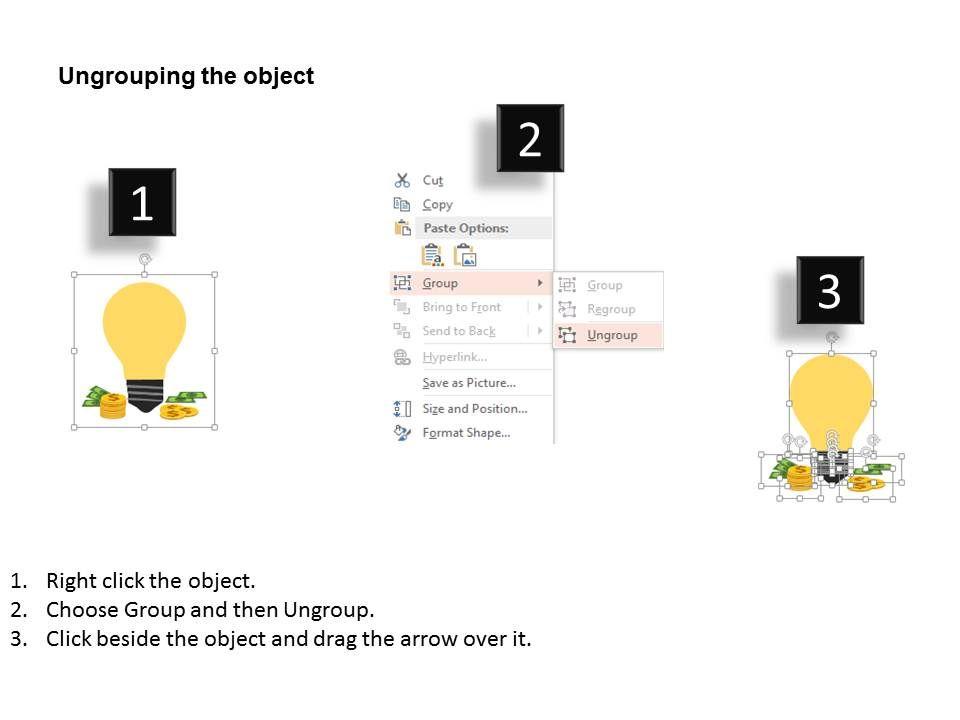 Ungrouping the object

1

2

Cut
Copy
Paste Options:
Group
Bring to Front
Send to Back
Hyperlink...
Save as Picture...
Size and Position...
Format Shape...

Group
Regroup
Ungroup

3

1. Right click the object.
2. Choose Group and then Ungroup.
3. Click beside the object and drag the arrow over it.