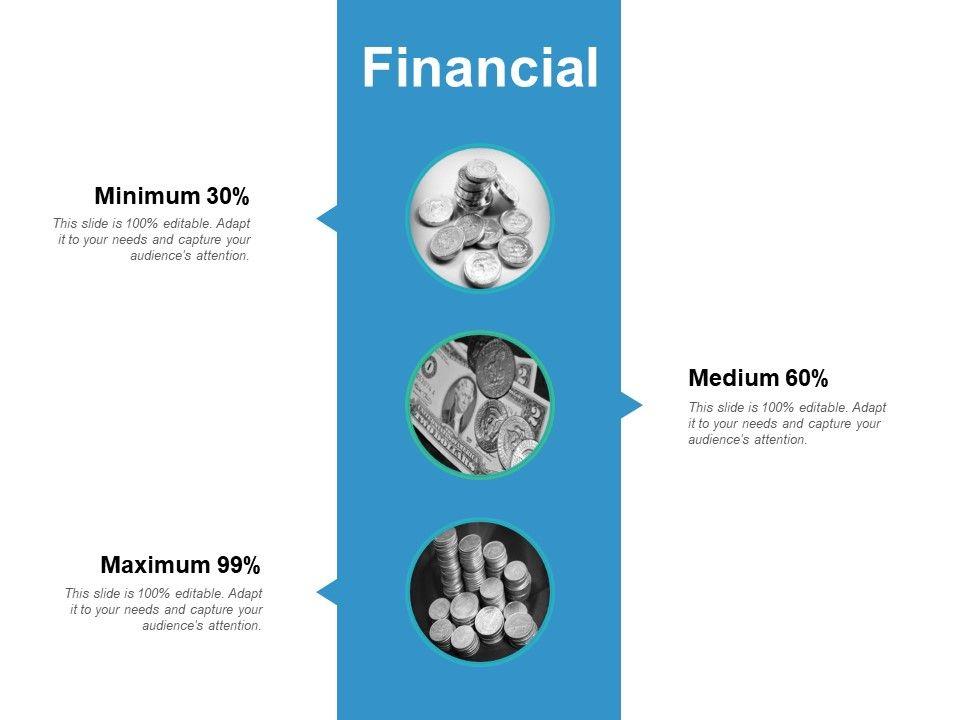 Financial

Minimum 30%

This slide is 100% editable. Adapt it to your needs and capture your audience's attention.

Medium 60%

This slide is 100% editable. Adapt it to your needs and capture your audience's attention.

Maximum 99%

This slide is 100% editable. Adapt it to your needs and capture your audience's attention.