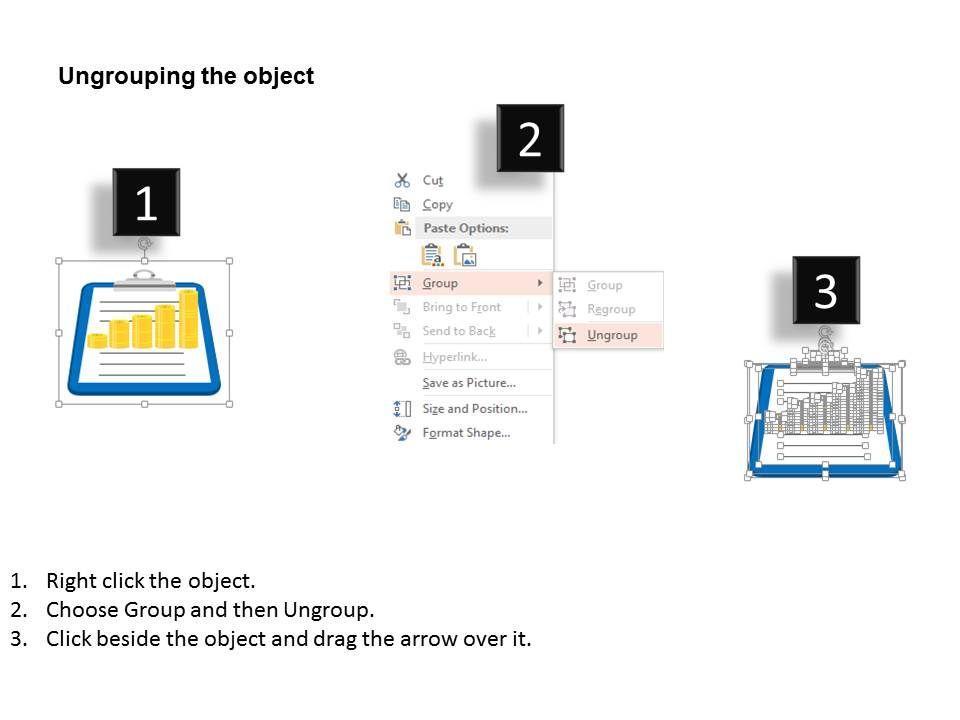 Ungrouping the object

1

2

Cut
Copy
Paste Options:
Group
Bring to Front
Send to Back
Hyperlink...
Save as Picture...
Size and Position...
Format Shape...

Group
Regroup
Ungroup

3

1. Right click the object.
2. Choose Group and then Ungroup.
3. Click beside the object and drag the arrow over it.