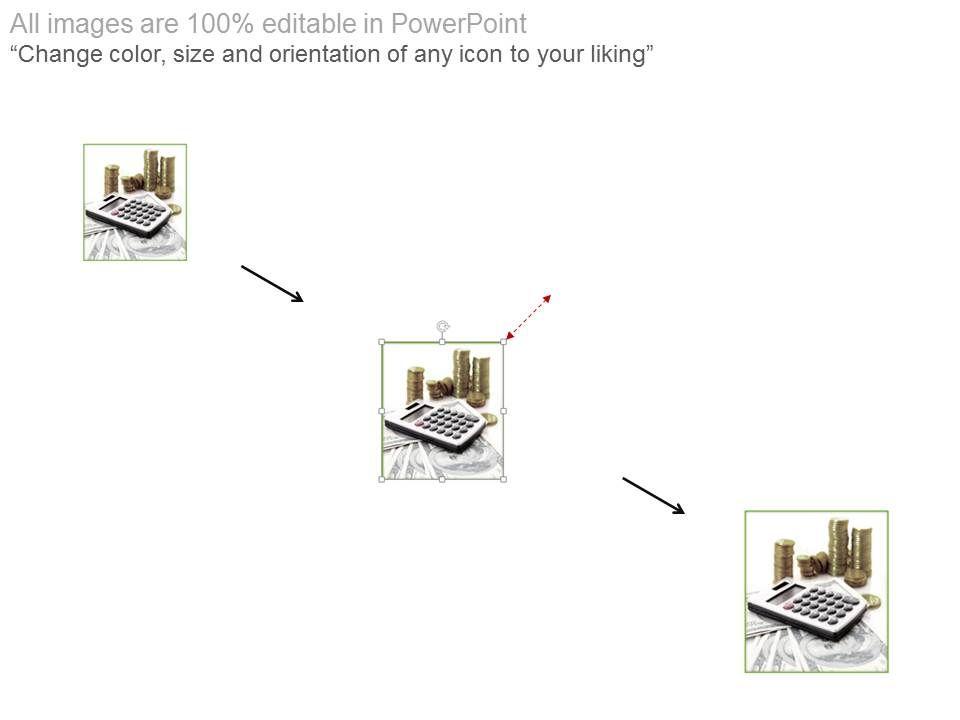 All images are 100% editable in PowerPoint
“Change color, size and orientation of any icon to your liking”