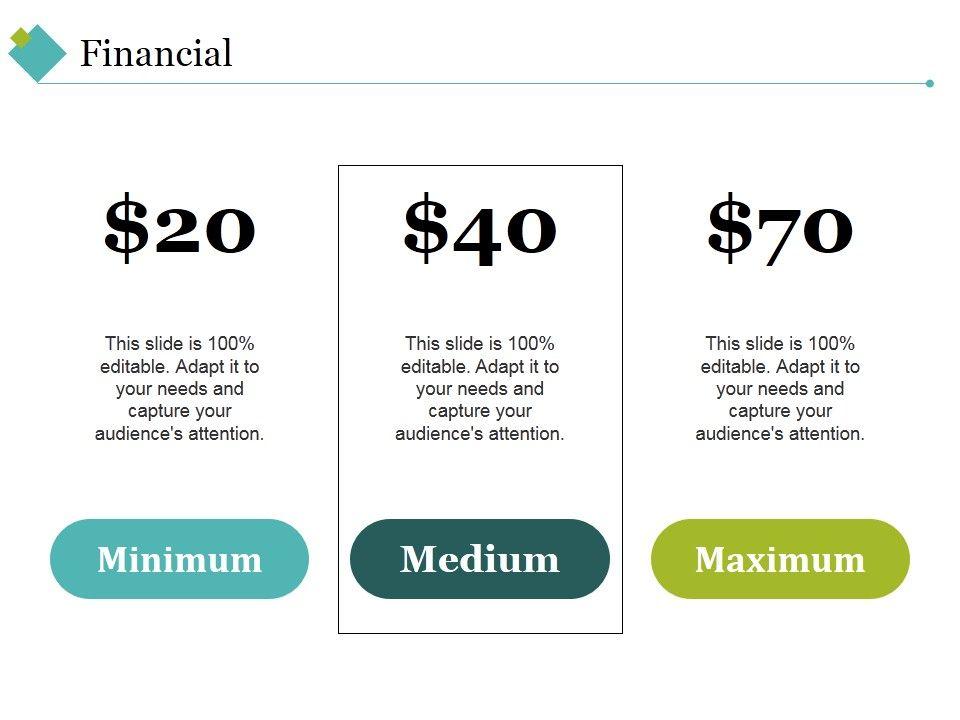 Financial

$20

This slide is 100% editable. Adapt it to your needs and capture your audience's attention.

Minimum

$40

This slide is 100% editable. Adapt it to your needs and capture your audience's attention.

Medium

$70

This slide is 100% editable. Adapt it to your needs and capture your audience's attention.

Maximum