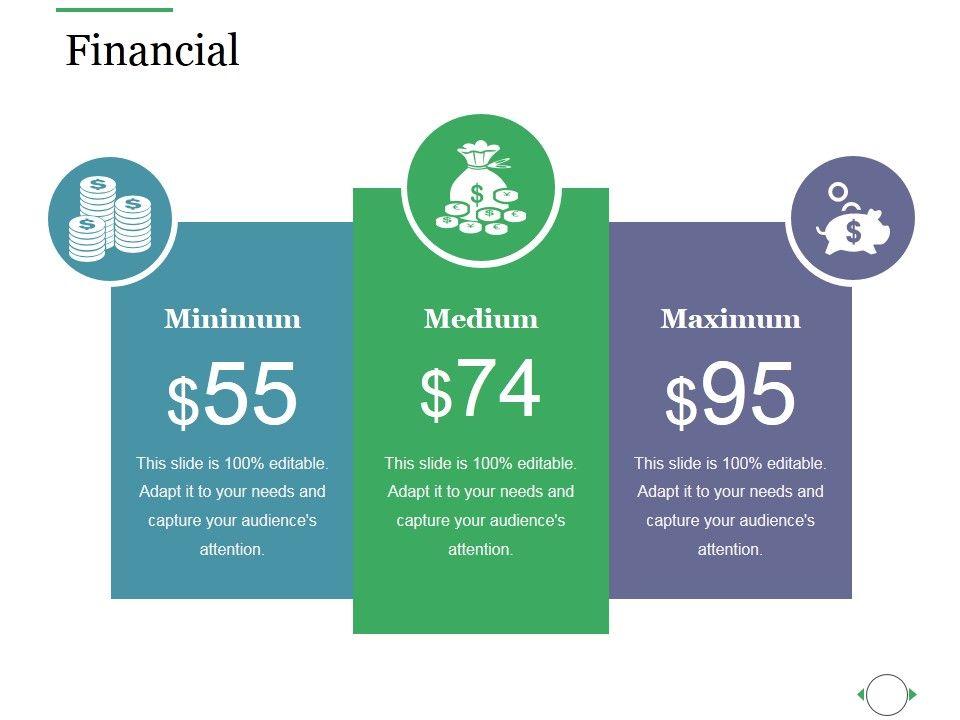 Financial

Minimum

$55

This slide is 100% editable. Adapt it to your needs and capture your audience's attention.

Medium

$74

This slide is 100% editable. Adapt it to your needs and capture your audience's attention.

Maximum

$95

This slide is 100% editable. Adapt it to your needs and capture your audience's attention.