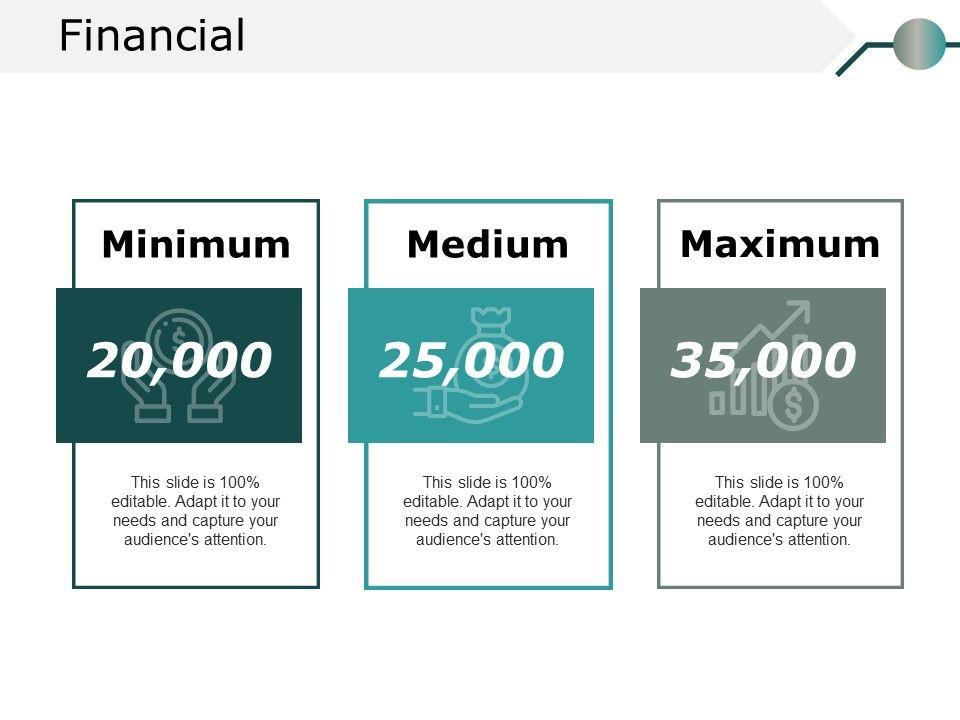 Financial

Minimum

20,000

This slide is 100% editable. Adapt it to your needs and capture your audience's attention.

Medium

25,000

This slide is 100% editable. Adapt it to your needs and capture your audience's attention.

Maximum

35,000

This slide is 100% editable. Adapt it to your needs and capture your audience's attention.