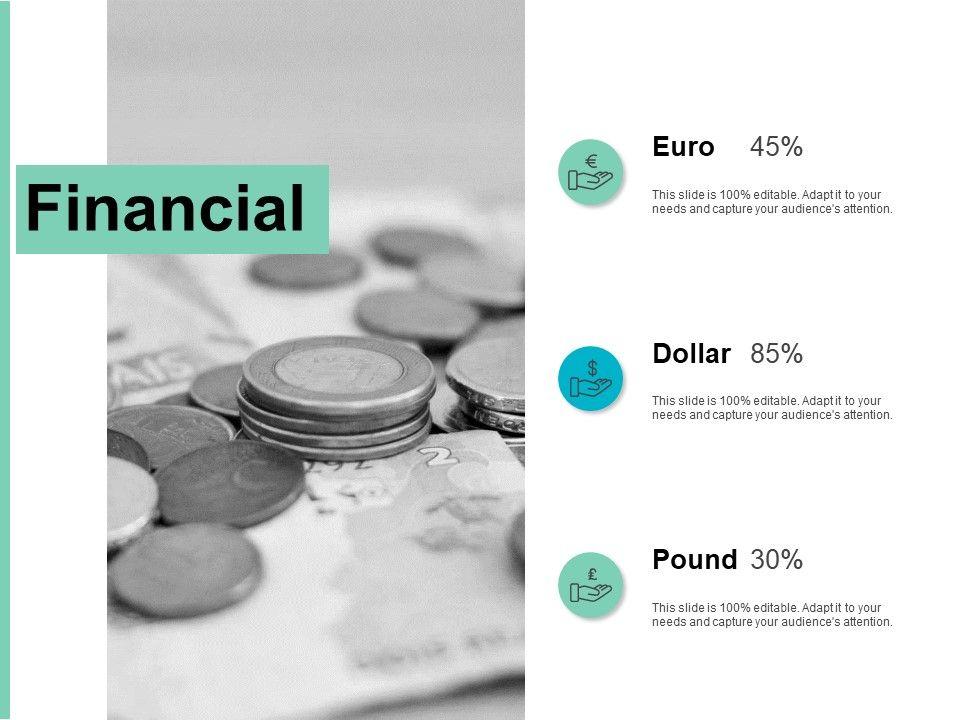 Financial

€

Euro 45%

This slide is 100% editable. Adapt it to your needs and capture your audience's attention.

$

Dollar 85%

This slide is 100% editable. Adapt it to your needs and capture your audience's attention.

£

Pound 30%

This slide is 100% editable. Adapt it to your needs and capture your audience's attention.