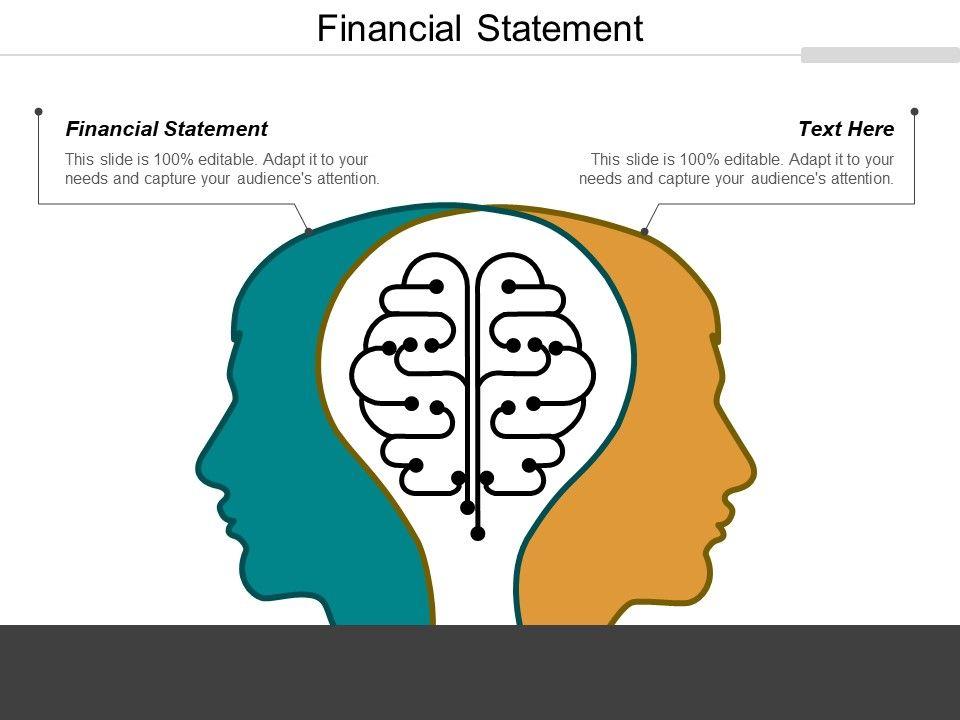 Financial Statement

Financial Statement

This slide is 100% editable. Adapt it to your needs and capture your audience's attention.

Text Here

This slide is 100% editable. Adapt it to your needs and capture your audience's attention.