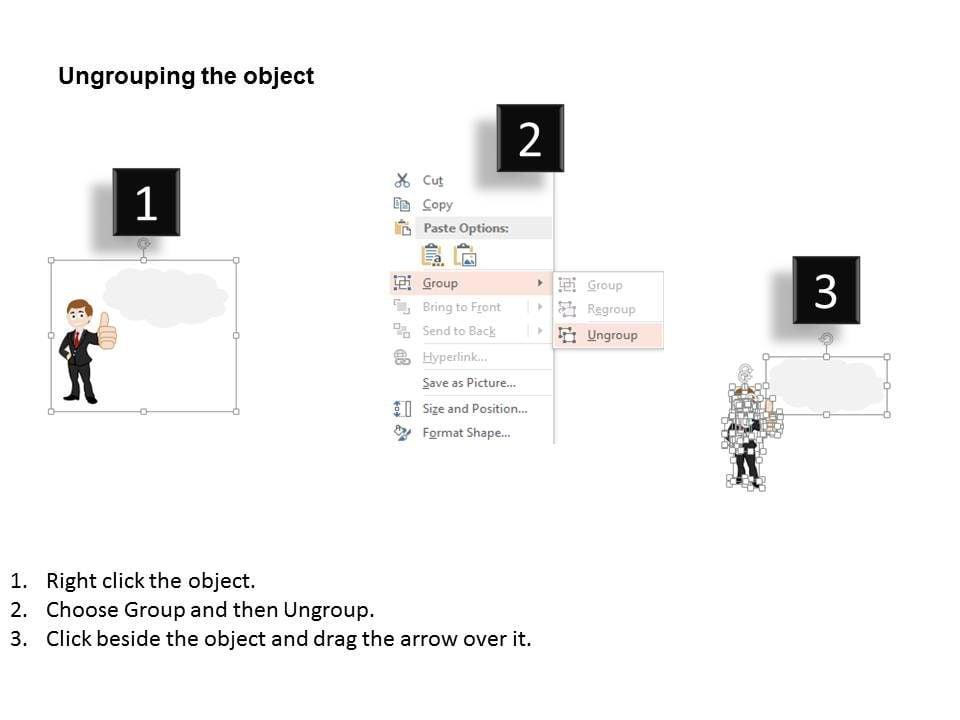 Ungrouping the object

1

2

Cut
Copy
Paste Options:
Group
Bring to Front
Send to Back
Hyperlink...
Save as Picture...
Size and Position...
Format Shape...

Group
Regroup
Ungroup

3

1. Right click the object.
2. Choose Group and then Ungroup.
3. Click beside the object and drag the arrow over it.