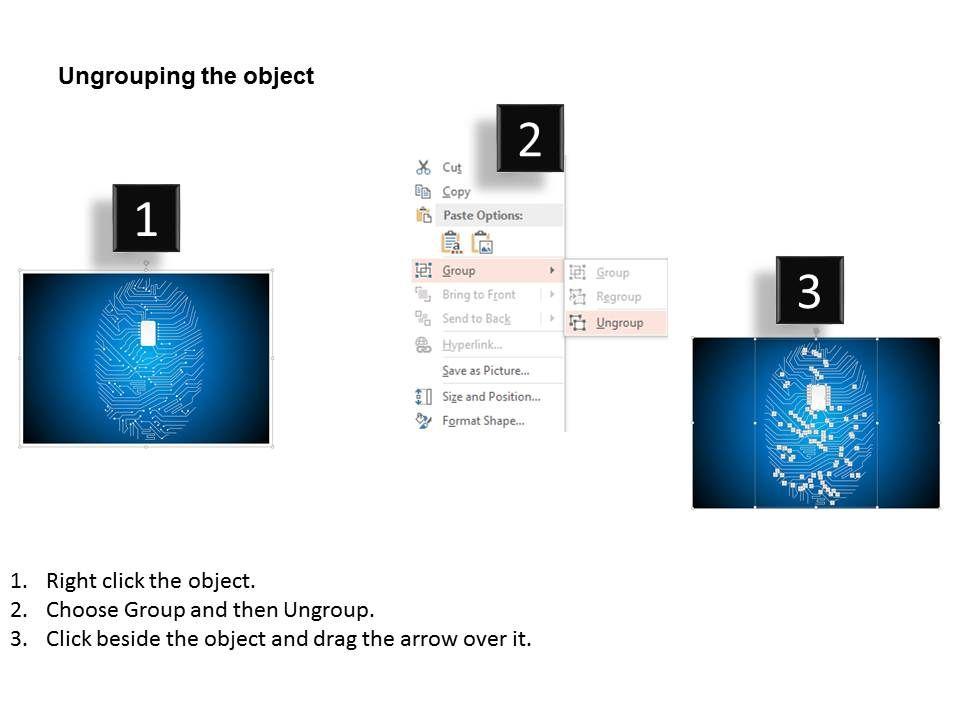 Ungrouping the object

1

2

Cut
Copy
Paste Options:
Group
Bring to Front
Send to Back
Hyperlink...
Save as Picture...
Size and Position...
Format Shape...

Group
Regroup
Ungroup

3

1. Right click the object.
2. Choose Group and then Ungroup.
3. Click beside the object and drag the arrow over it.