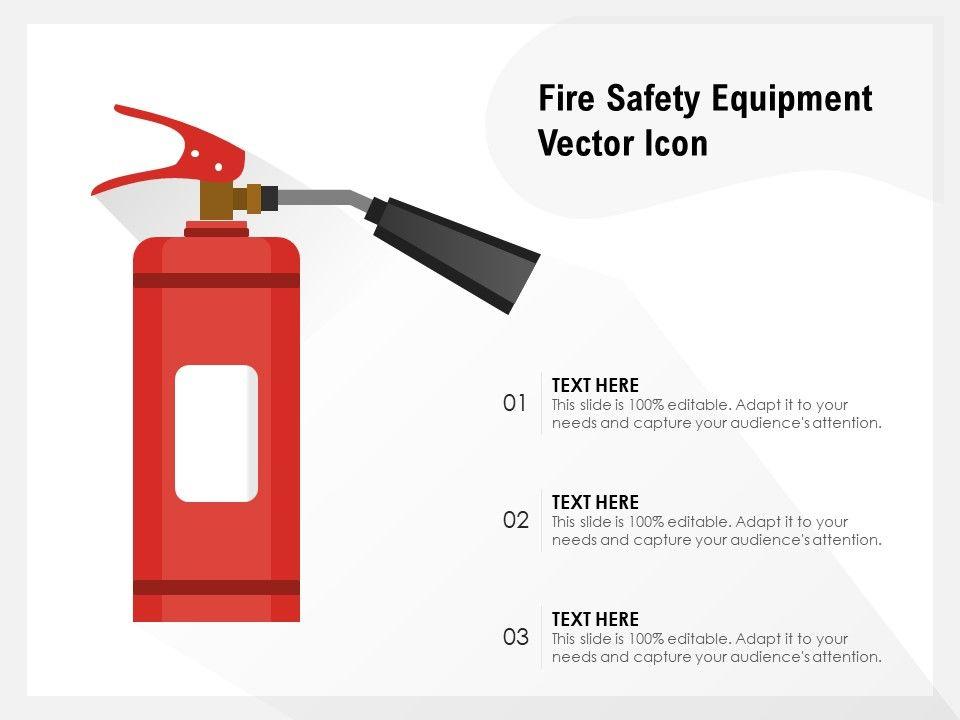 Fire Safety Equipment Vector Icon

01
TEXT HERE
This slide is 100% editable. Adapt it to your needs and capture your audience's attention.

02
TEXT HERE
This slide is 100% editable. Adapt it to your needs and capture your audience's attention.

03
TEXT HERE
This slide is 100% editable. Adapt it to your needs and capture your audience's attention.