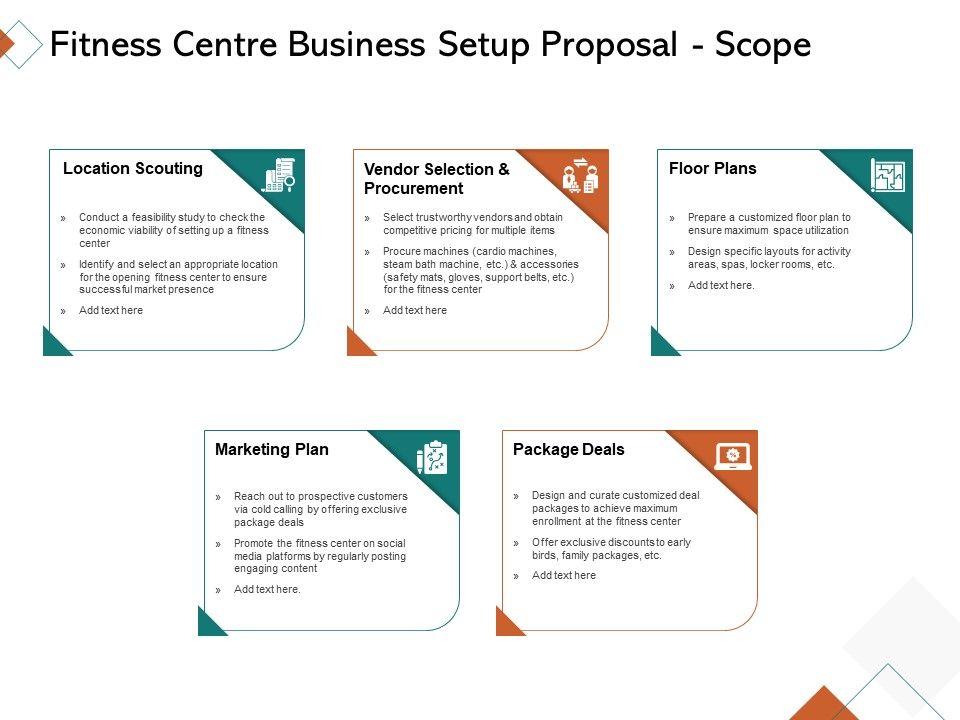 Fitness Centre Business Setup Proposal - Scope

Location Scouting

» Conduct a feasibility study to check the economic viability of setting up a fitness center

» Identify and select an appropriate location for the opening fitness center to ensure successful market presence

» Add text here

Vendor Selection & Procurement

» Select trustworthy vendors and obtain competitive pricing for multiple items

» Procure machines (cardio machines, steam bath machine, etc.) & accessories (safety mats, gloves, support belts, etc.) for the fitness center

» Add text here

Floor Plans

» Prepare a customized floor plan to ensure maximum space utilization

» Design specific layouts for activity areas, spas, locker rooms, etc.

» Add text here.

Marketing Plan

» Reach out to prospective customers via cold calling by offering exclusive package deals

» Promote the fitness center on social media platforms by regularly posting engaging content

» Add text here.

Package Deals

» Design and curate customized deal packages to achieve maximum enrollment at the fitness center

» Offer exclusive discounts to early birds, family packages, etc.

» Add text here