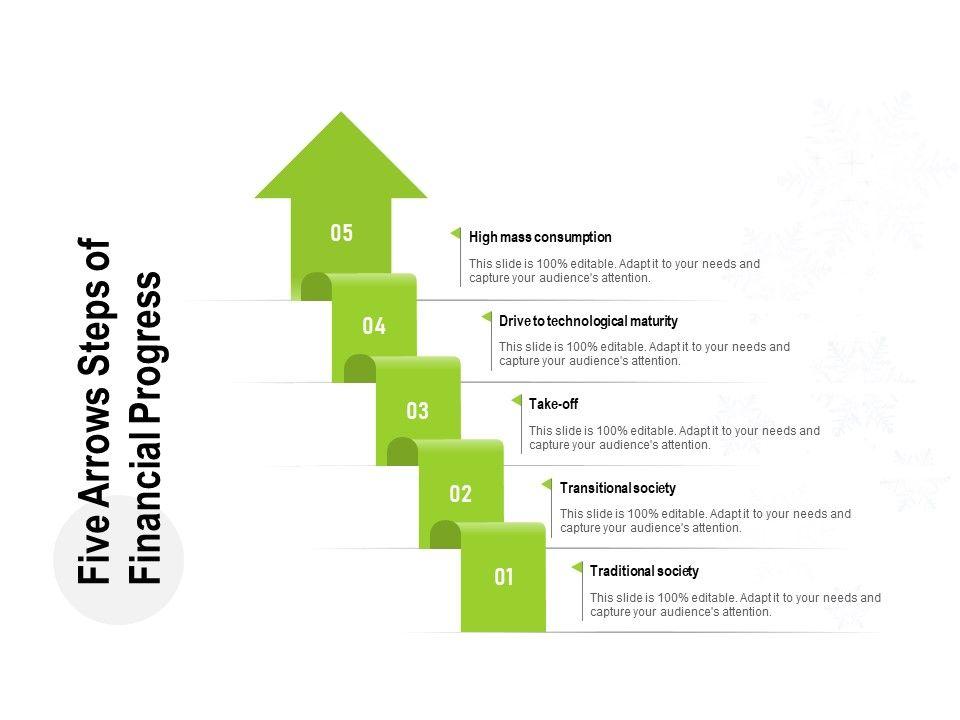 Five Arrows Steps of Financial Progress

05

High mass consumption

This slide is 100% editable. Adapt it to your needs and capture your audience's attention.

04

Drive to technological maturity

This slide is 100% editable. Adapt it to your needs and capture your audience's attention.

03

Take-off

This slide is 100% editable. Adapt it to your needs and capture your audience's attention.

02

Transitional society

This slide is 100% editable. Adapt it to your needs and capture your audience's attention.

01

Traditional society

This slide is 100% editable. Adapt it to your needs and capture your audience's attention.