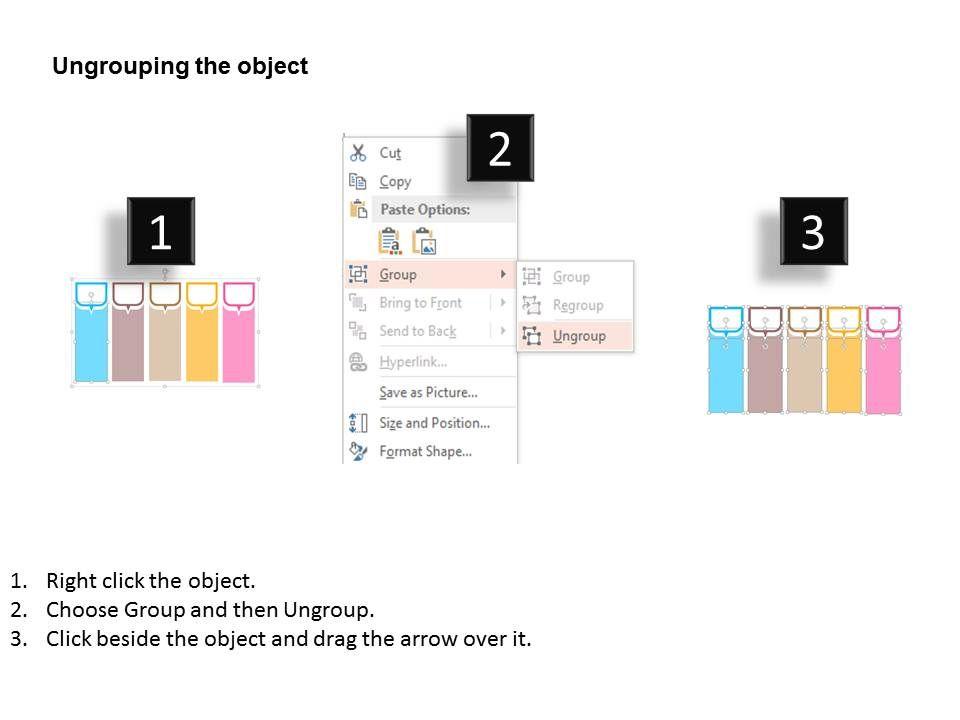 Ungrouping the object

1

2

Cut
Copy
Paste Options:
Group
Bring to Front
Send to Back
Hyperlink...
Save as Picture...
Size and Position...
Format Shape...

Group
Regroup
Ungroup

3

1. Right click the object.
2. Choose Group and then Ungroup.
3. Click beside the object and drag the arrow over it.