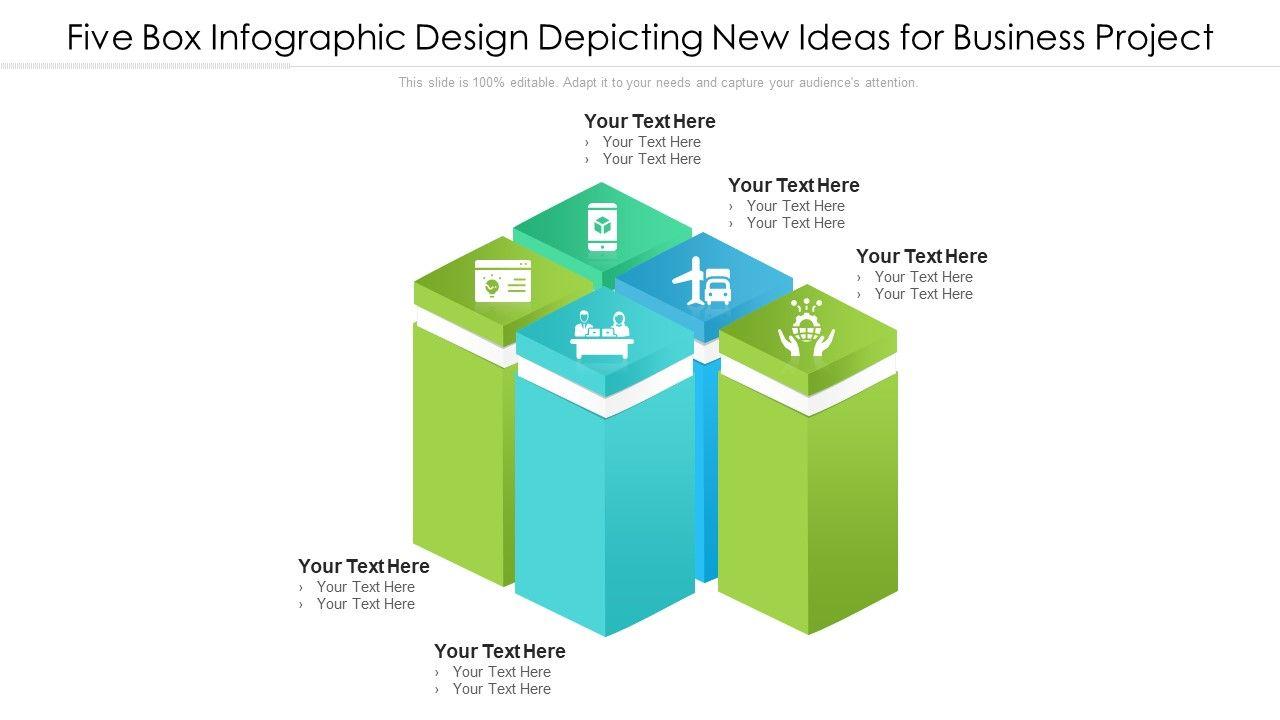 Five Box Infographic Design Depicting New Ideas for Business Project

This slide is 100% editable. Adapt it to your needs and capture your audience's attention.

Your Text Here
› Your Text Here
› Your Text Here

Your Text Here
› Your Text Here
› Your Text Here

Your Text Here
› Your Text Here
› Your Text Here

Your Text Here
› Your Text Here
› Your Text Here

Your Text Here
› Your Text Here
› Your Text Here