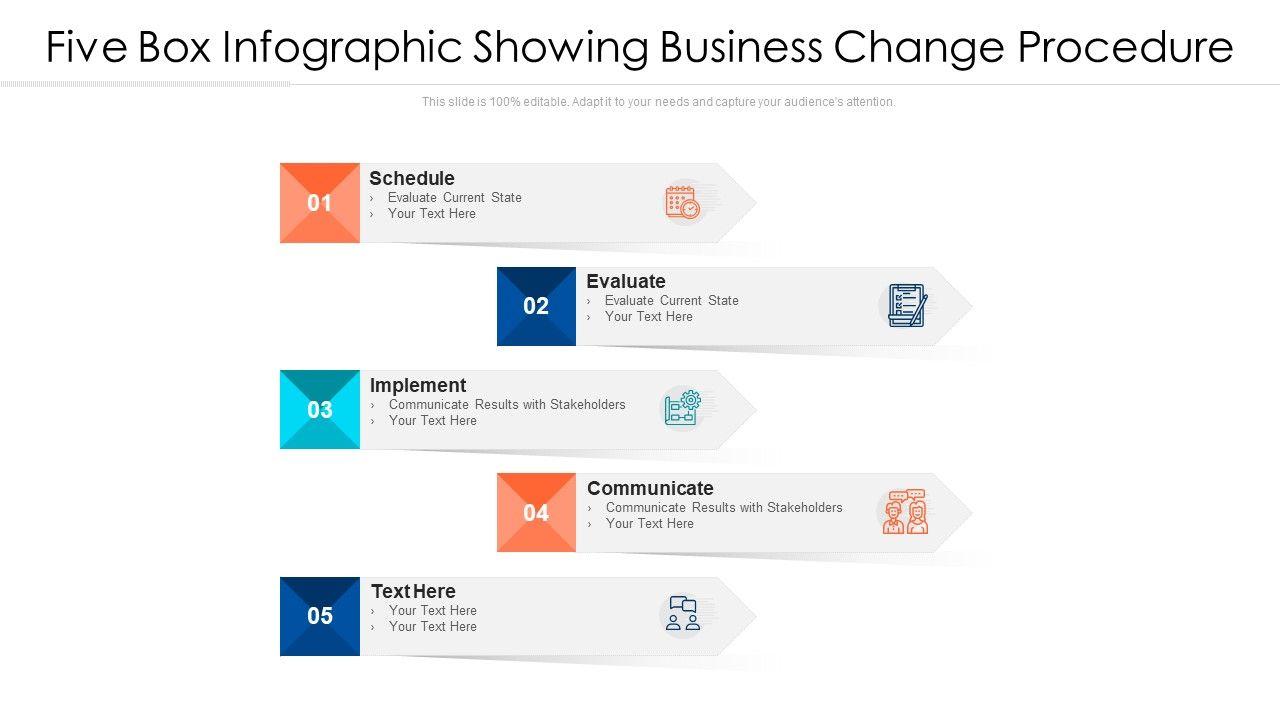 Five Box Infographic Showing Business Change Procedure

This slide is 100% editable. Adapt it to your needs and capture your audience's attention.

01
Schedule
› Evaluate Current State
› Your Text Here

02
Evaluate
› Evaluate Current State
› Your Text Here

03
Implement
› Communicate Results with Stakeholders
› Your Text Here

04
Communicate
› Communicate Results with Stakeholders
› Your Text Here

05
Text Here
› Your Text Here
› Your Text Here