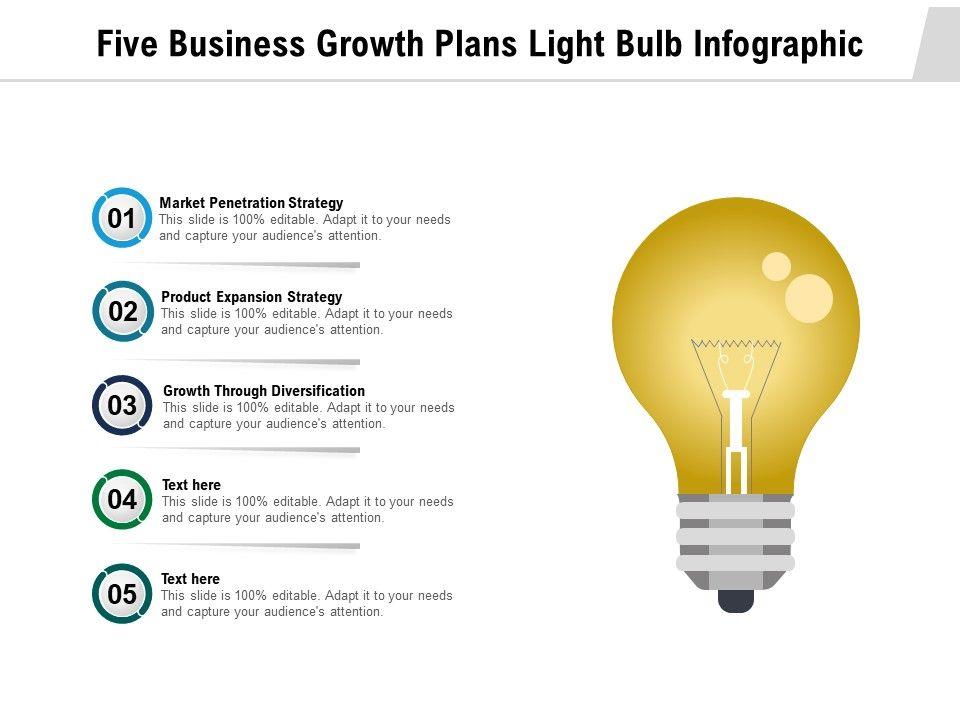 Five Business Growth Plans Light Bulb Infographic

01
Market Penetration Strategy
This slide is 100% editable. Adapt it to your needs and capture your audience's attention.

02
Product Expansion Strategy
This slide is 100% editable. Adapt it to your needs and capture your audience's attention.

03
Growth Through Diversification
This slide is 100% editable. Adapt it to your needs and capture your audience's attention.

04
Text here
This slide is 100% editable. Adapt it to your needs and capture your audience's attention.

05
Text here
This slide is 100% editable. Adapt it to your needs and capture your audience's attention.