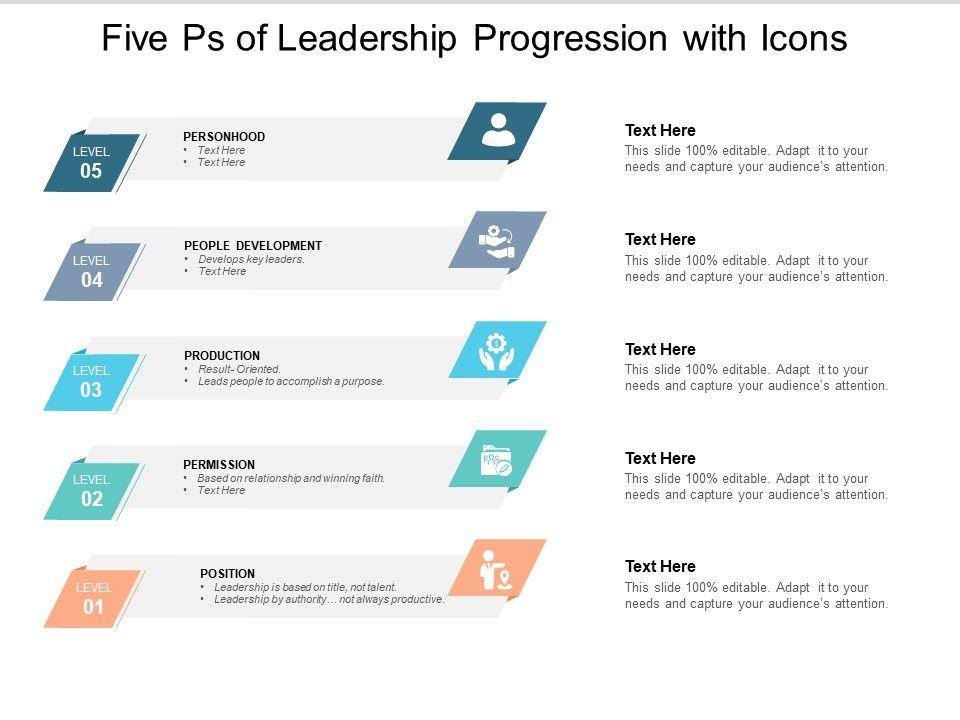 Five Ps of Leadership Progression with Icons

LEVEL
05

PERSONHOOD
• Text Here
• Text Here

Text Here
This slide 100% editable. Adapt it to your needs and capture your audience's attention.

LEVEL
04

PEOPLE DEVELOPMENT
• Develops key leaders.
• Text Here

Text Here
This slide 100% editable. Adapt it to your needs and capture your audience's attention.

LEVEL
03

PRODUCTION
• Result- Oriented.
• Leads people to accomplish a purpose.

Text Here
This slide 100% editable. Adapt it to your needs and capture your audience's attention.

LEVEL
02

PERMISSION
• Based on relationship and winning faith.
• Text Here

Text Here
This slide 100% editable. Adapt it to your needs and capture your audience's attention.

LEVEL
01

POSITION
• Leadership is based on title, not talent.
• Leadership by authority… not always productive.

Text Here
This slide 100% editable. Adapt it to your needs and capture your audience's attention.