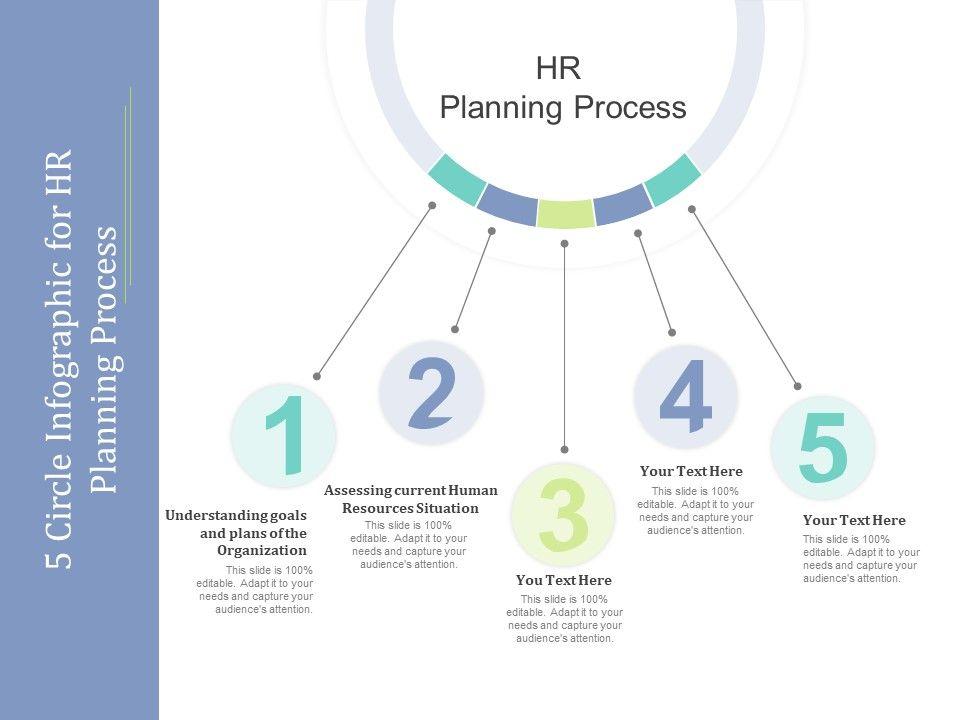 5 Circle Infographic for HR Planning Process

HR
Planning Process

1

Understanding goals and plans of the Organization

This slide is 100% editable. Adapt it to your needs and capture your audience's attention.

2

Assessing current Human Resources Situation

This slide is 100% editable. Adapt it to your needs and capture your audience's attention.

3

You Text Here

This slide is 100% editable. Adapt it to your needs and capture your audience's attention.

4

Your Text Here

This slide is 100% editable. Adapt it to your needs and capture your audience's attention.

5

Your Text Here

This slide is 100% editable. Adapt it to your needs and capture your audience's attention.