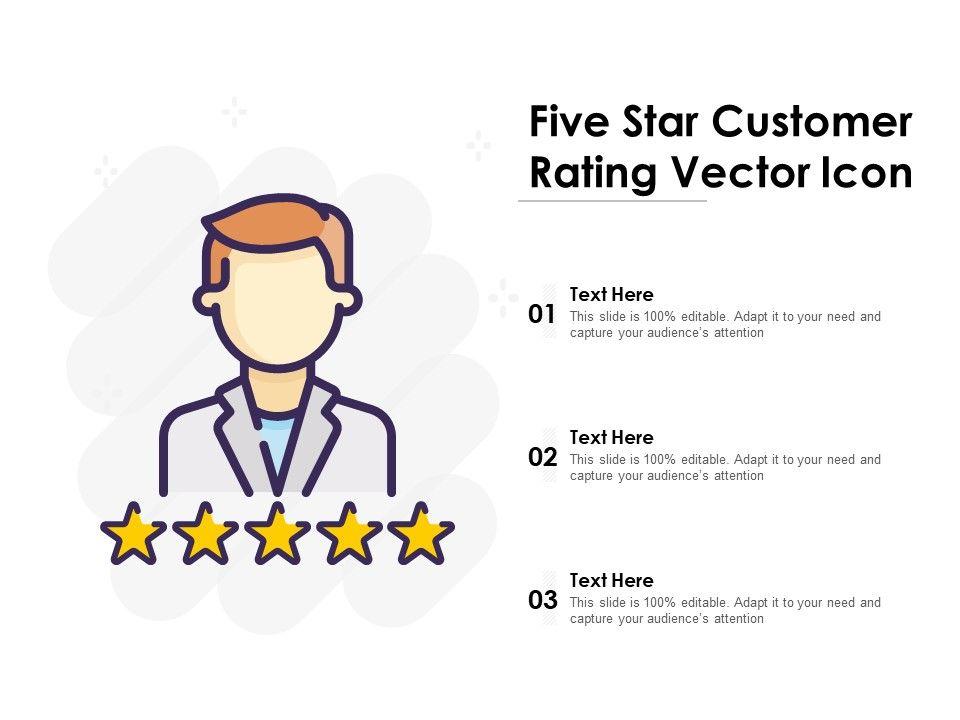 Five Star Customer Rating Vector Icon

01
Text Here
This slide is 100% editable. Adapt it to your need and capture your audience's attention

02
Text Here
This slide is 100% editable. Adapt it to your need and capture your audience's attention

03
Text Here
This slide is 100% editable. Adapt it to your need and capture your audience's attention