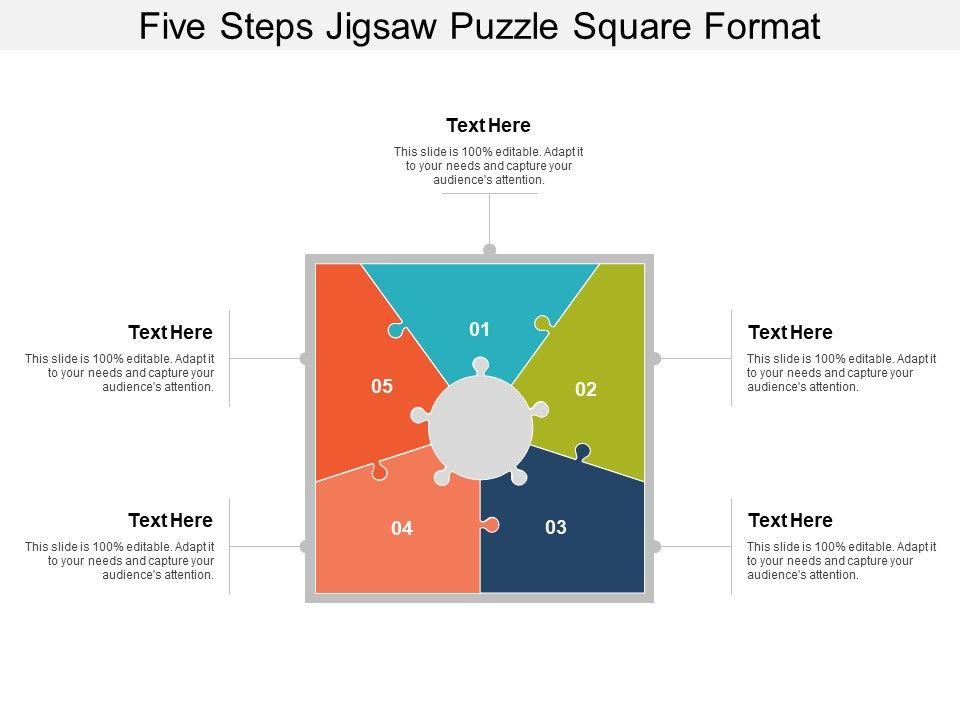 Five Steps Jigsaw Puzzle Square Format

Text Here
This slide is 100% editable. Adapt it to your needs and capture your audience's attention.

Text Here
This slide is 100% editable. Adapt it to your needs and capture your audience's attention.

Text Here
This slide is 100% editable. Adapt it to your needs and capture your audience's attention.

01

05

02

04

03

Text Here
This slide is 100% editable. Adapt it to your needs and capture your audience's attention.

Text Here
This slide is 100% editable. Adapt it to your needs and capture your audience's attention.