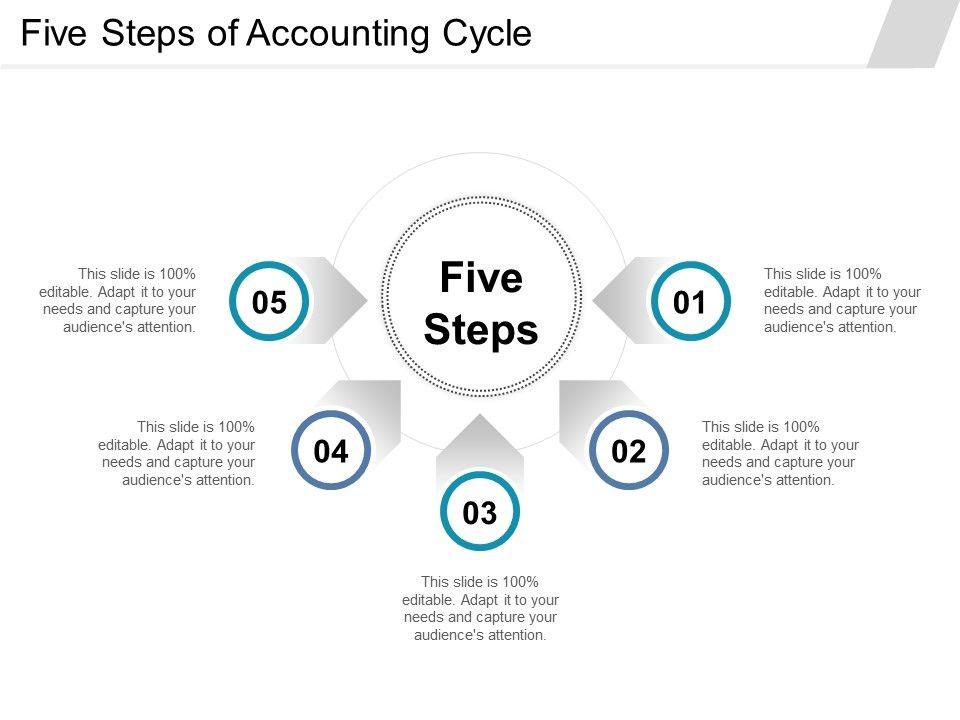 Five Steps of Accounting Cycle

Five Steps

01

This slide is 100% editable. Adapt it to your needs and capture your audience's attention.

02

This slide is 100% editable. Adapt it to your needs and capture your audience's attention.

03

This slide is 100% editable. Adapt it to your needs and capture your audience's attention.

04

This slide is 100% editable. Adapt it to your needs and capture your audience's attention.

05

This slide is 100% editable. Adapt it to your needs and capture your audience's attention.