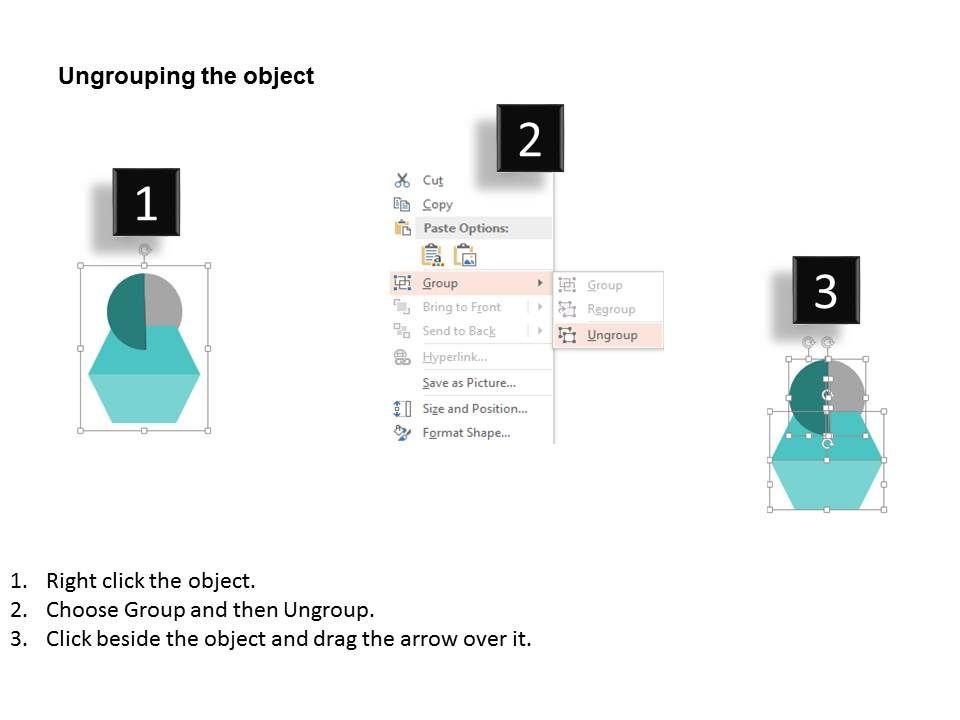 Ungrouping the object

1

2

Cut
Copy
Paste Options:
Group
Bring to Front
Send to Back
Hyperlink...
Save as Picture...
Size and Position...
Format Shape...

Group
Regroup
Ungroup

3

1. Right click the object.
2. Choose Group and then Ungroup.
3. Click beside the object and drag the arrow over it.