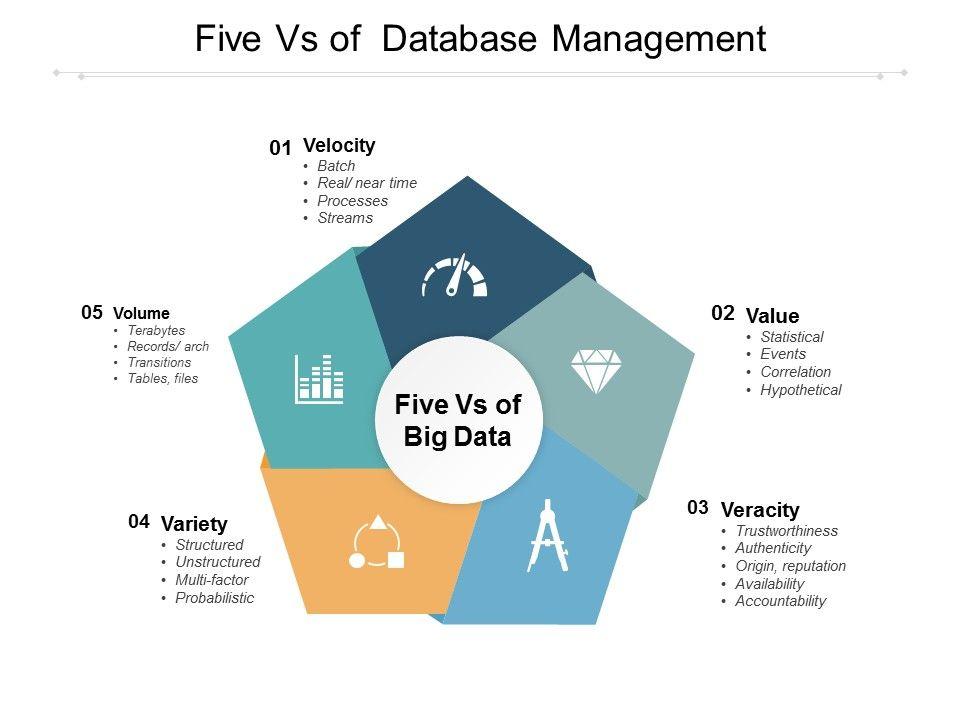 Five Vs of Database Management

01 Velocity
• Batch
• Real/ near time
• Processes
• Streams

02 Value
• Statistical
• Events
• Correlation
• Hypothetical

03 Veracity
• Trustworthiness
• Authenticity
• Origin, reputation
• Availability
• Accountability

04 Variety
• Structured
• Unstructured
• Multi-factor
• Probabilistic

05 Volume
• Terabytes
• Records/ arch
• Transitions
• Tables, files

Five Vs of Big Data