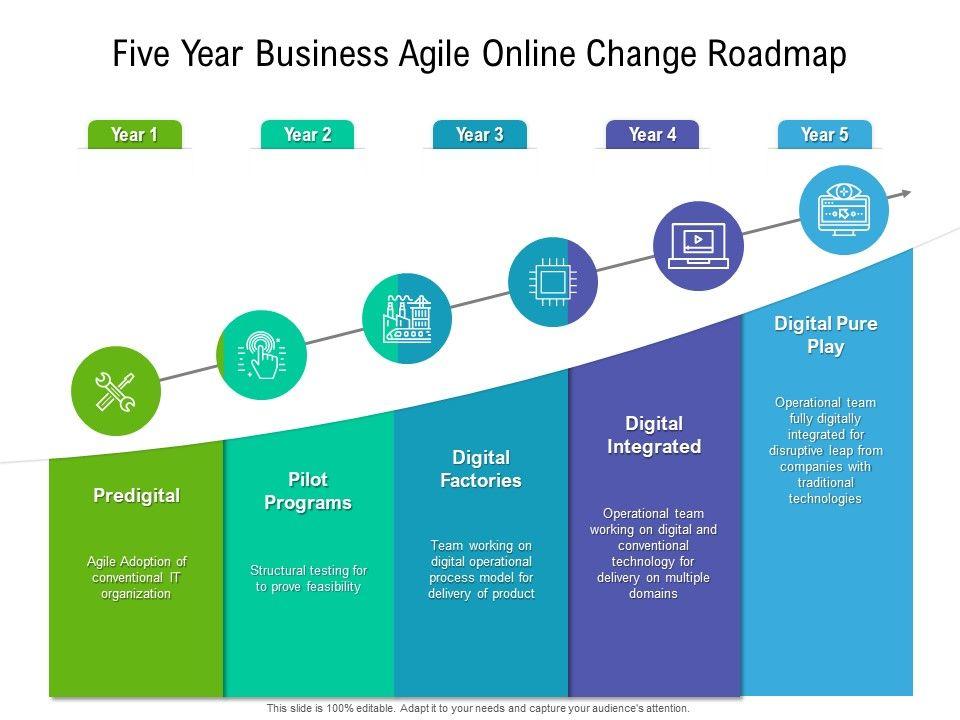 Five Year Business Agile Online Change Roadmap

Year 1

Year 2

Year 3

Year 4

Year 5

Predigital

Agile Adoption of conventional IT organization

Pilot Programs

Structural testing for to prove feasibility

Digital Factories

Team working on digital operational process model for delivery of product

Digital Integrated

Operational team working on digital and conventional technology for delivery on multiple domains

Digital Pure Play

Operational team fully digitally integrated for disruptive leap from companies with traditional technologies

This slide is 100% editable. Adapt it to your needs and capture your audience's attention.