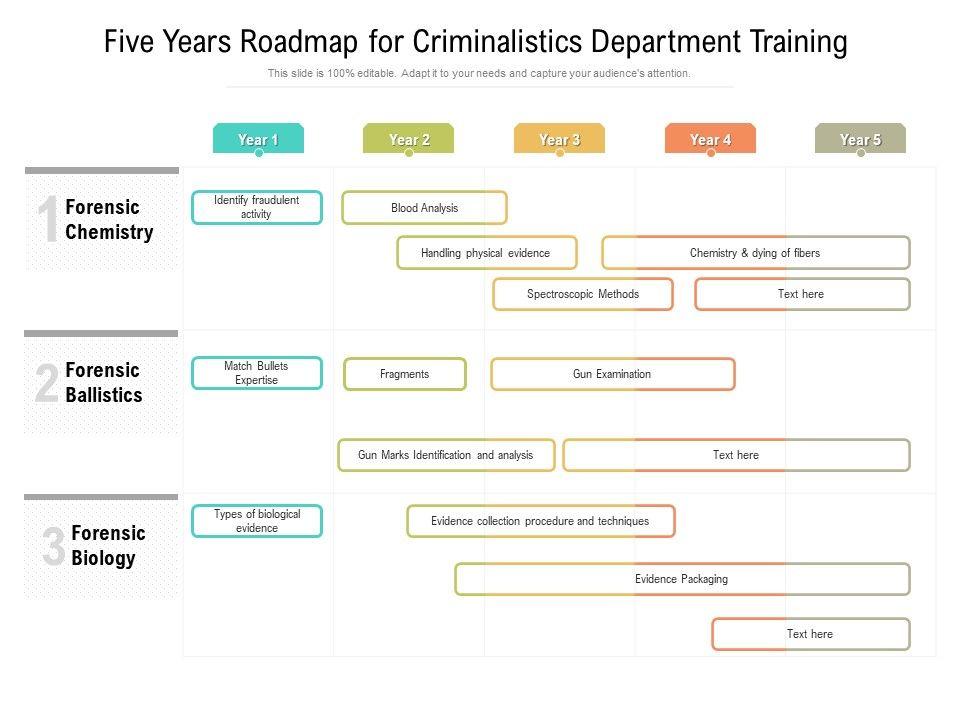 Five Years Roadmap for Criminalistics Department Training

This slide is 100% editable. Adapt it to your needs and capture your audience's attention.

Year 1
Year 2
Year 3
Year 4
Year 5

1 Forensic Chemistry

Identify fraudulent activity
Blood Analysis
Handling physical evidence
Chemistry & dying of fibers
Spectroscopic Methods
Text here

2 Forensic Ballistics

Match Bullets Expertise
Fragments
Gun Examination
Gun Marks Identification and analysis
Text here

3 Forensic Biology

Types of biological evidence
Evidence collection procedure and techniques
Evidence Packaging
Text here