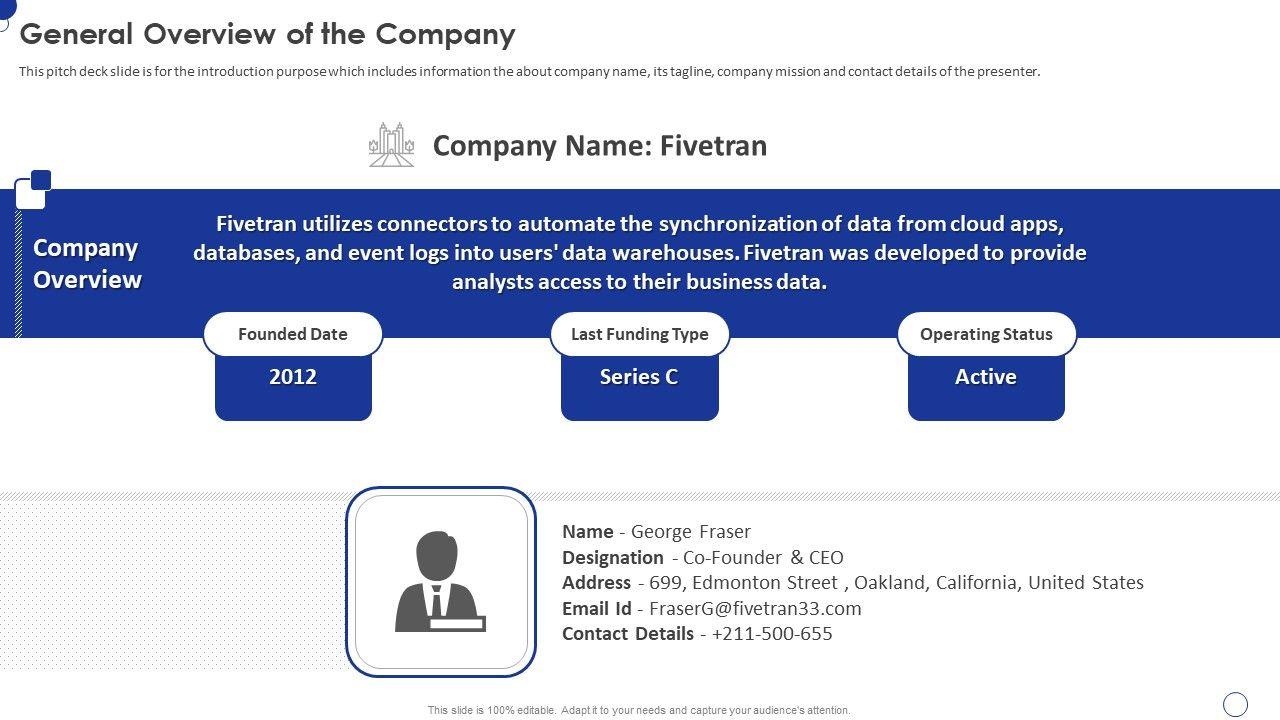 General Overview of the Company

This pitch deck slide is for the introduction purpose which includes information the about company name, its tagline, company mission and contact details of the presenter.

Company Name: Fivetran

Company Overview

Fivetran utilizes connectors to automate the synchronization of data from cloud apps, databases, and event logs into users' data warehouses. Fivetran was developed to provide analysts access to their business data.

Founded Date
2012

Last Funding Type
Series C

Operating Status
Active

Name - George Fraser
Designation - Co-Founder & CEO
Address - 699, Edmonton Street , Oakland, California, United States
Email Id - FraserG@fivetran33.com
Contact Details - +211-500-655

This slide is 100% editable. Adapt it to your needs and capture your audience's attention.