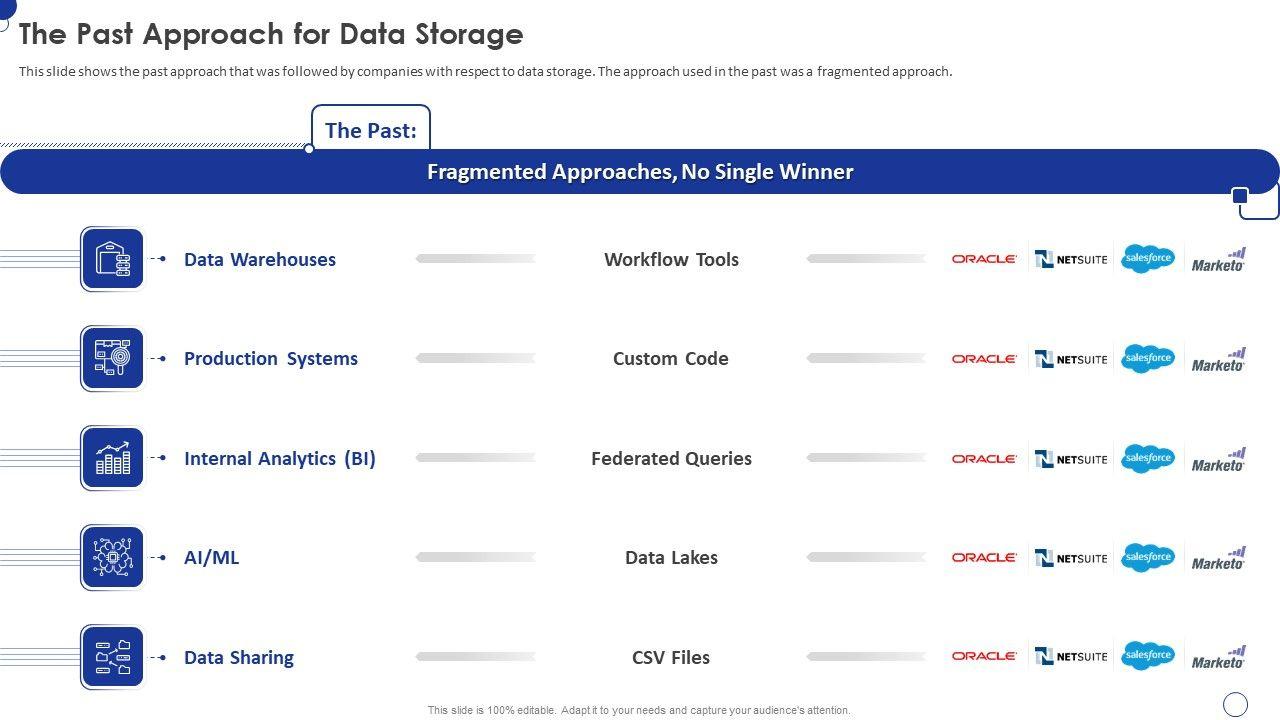 The Past Approach for Data Storage

This slide shows the past approach that was followed by companies with respect to data storage. The approach used in the past was a fragmented approach.

The Past:

Fragmented Approaches, No Single Winner

Data Warehouses

Workflow Tools

ORACLE NETSUITE salesforce Marketo

Production Systems

Custom Code

ORACLE NETSUITE salesforce Marketo

Internal Analytics (BI)

Federated Queries

ORACLE NETSUITE salesforce Marketo

AI/ML

Data Lakes

ORACLE NETSUITE salesforce Marketo

Data Sharing

CSV Files

ORACLE NETSUITE salesforce Marketo

This slide is 100% editable. Adapt it to your needs and capture your audience's attention.