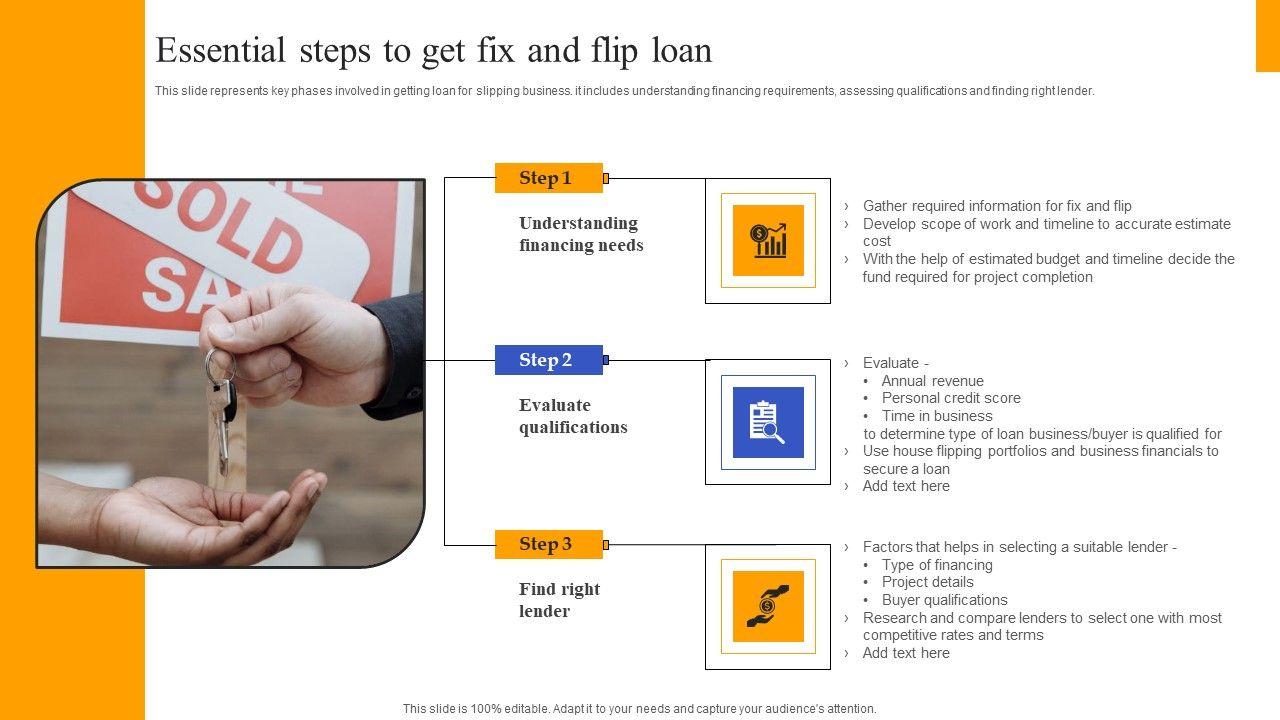 Essential steps to get fix and flip loan

This slide represents key phases involved in getting loan for slipping business. it includes understanding financing requirements, assessing qualifications and finding right lender.

SOLD SA

Step 1

Understanding financing needs

› Gather required information for fix and flip
› Develop scope of work and timeline to accurate estimate cost
› With the help of estimated budget and timeline decide the fund required for project completion

Step 2

Evaluate qualifications

› Evaluate -
• Annual revenue
• Personal credit score
• Time in business
to determine type of loan business/buyer is qualified for
› Use house flipping portfolios and business financials to secure a loan
› Add text here

Step 3

Find right lender

› Factors that helps in selecting a suitable lender -
• Type of financing
• Project details
• Buyer qualifications
› Research and compare lenders to select one with most competitive rates and terms
› Add text here

This slide is 100% editable. Adapt it to your needs and capture your audience's attention.