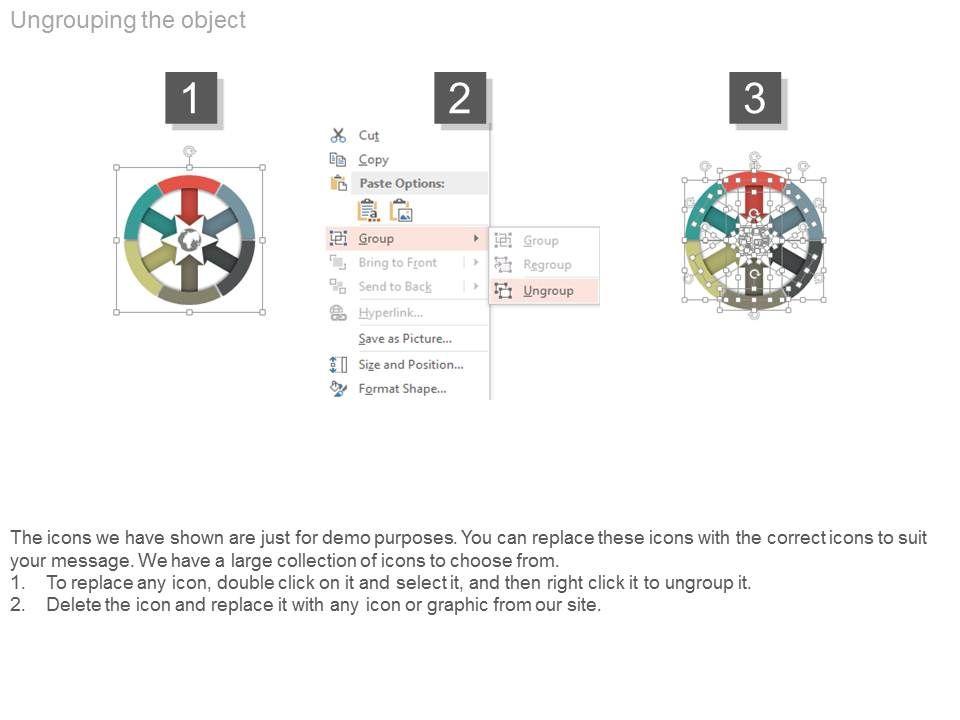 Ungrouping the object

1

2

3

Cut
Copy
Paste Options:
Group
Bring to Front
Send to Back
Hyperlink...
Save as Picture...
Size and Position...
Format Shape...

Group
Regroup
Ungroup

The icons we have shown are just for demo purposes. You can replace these icons with the correct icons to suit your message. We have a large collection of icons to choose from.
1. To replace any icon, double click on it and select it, and then right click it to ungroup it.
2. Delete the icon and replace it with any icon or graphic from our site.