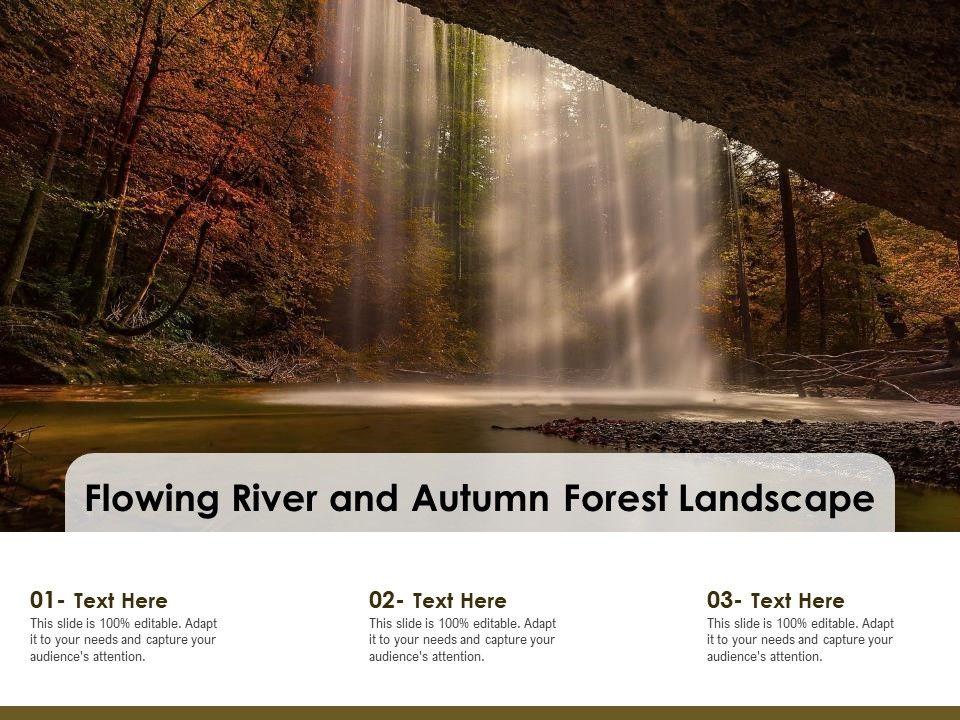 Flowing River and Autumn Forest Landscape

01- Text Here
This slide is 100% editable. Adapt it to your needs and capture your audience's attention.

02- Text Here
This slide is 100% editable. Adapt it to your needs and capture your audience's attention.

03- Text Here
This slide is 100% editable. Adapt it to your needs and capture your audience's attention.