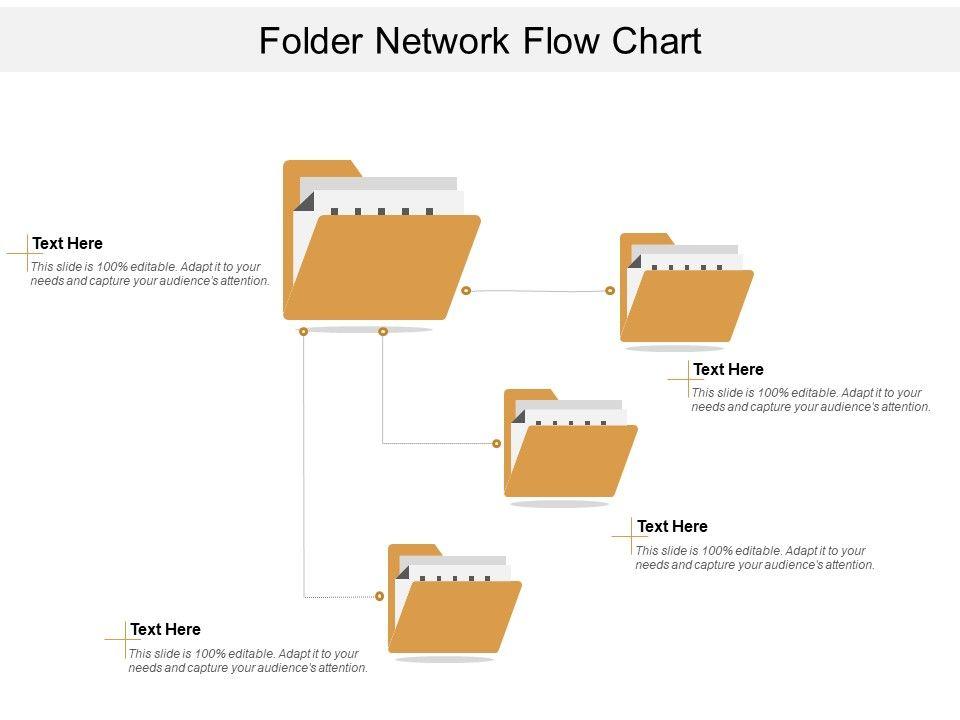 Folder Network Flow Chart

Text Here
This slide is 100% editable. Adapt it to your needs and capture your audience's attention.

Text Here
This slide is 100% editable. Adapt it to your needs and capture your audience's attention.

Text Here
This slide is 100% editable. Adapt it to your needs and capture your audience's attention.

Text Here
This slide is 100% editable. Adapt it to your needs and capture your audience's attention.