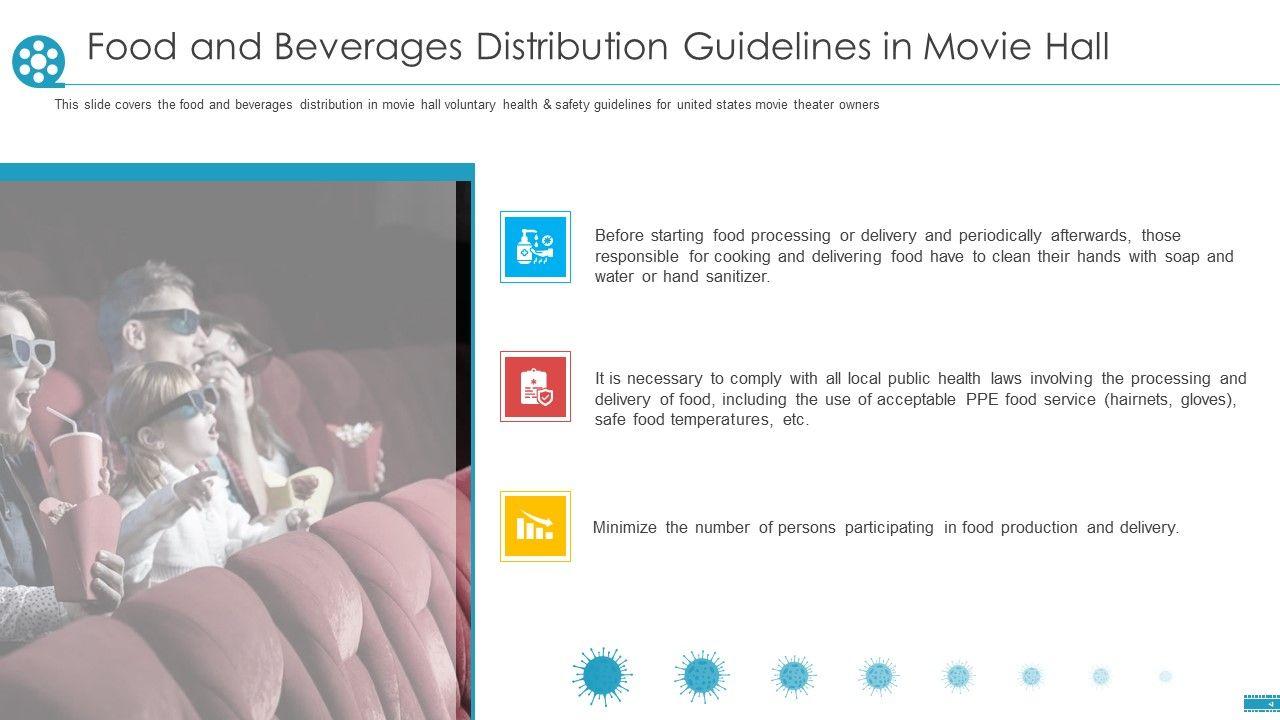 Food and Beverages Distribution Guidelines in Movie Hall

This slide covers the food and beverages distribution in movie hall voluntary health & safety guidelines for united states movie theater owners

Before starting food processing or delivery and periodically afterwards, those responsible for cooking and delivering food have to clean their hands with soap and water or hand sanitizer.

It is necessary to comply with all local public health laws involving the processing and delivery of food, including the use of acceptable PPE food service (hairnets, gloves), safe food temperatures, etc.

Minimize the number of persons participating in food production and delivery.

4