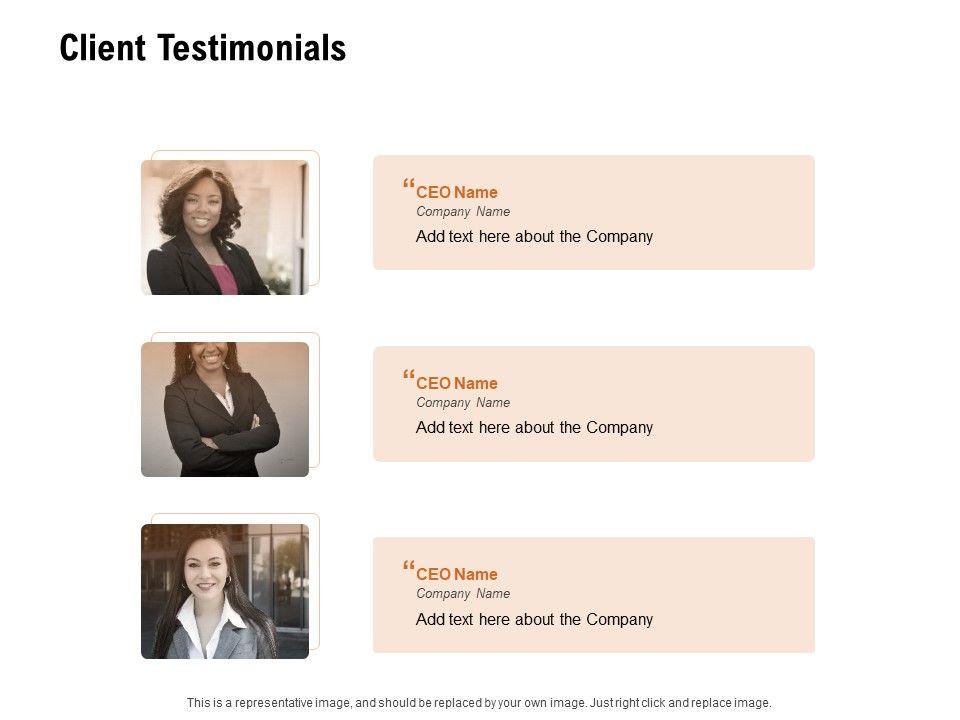 Client Testimonials

“CEO Name
Company Name
Add text here about the Company

“CEO Name
Company Name
Add text here about the Company

“CEO Name
Company Name
Add text here about the Company

This is a representative image, and should be replaced by your own image. Just right click and replace image.